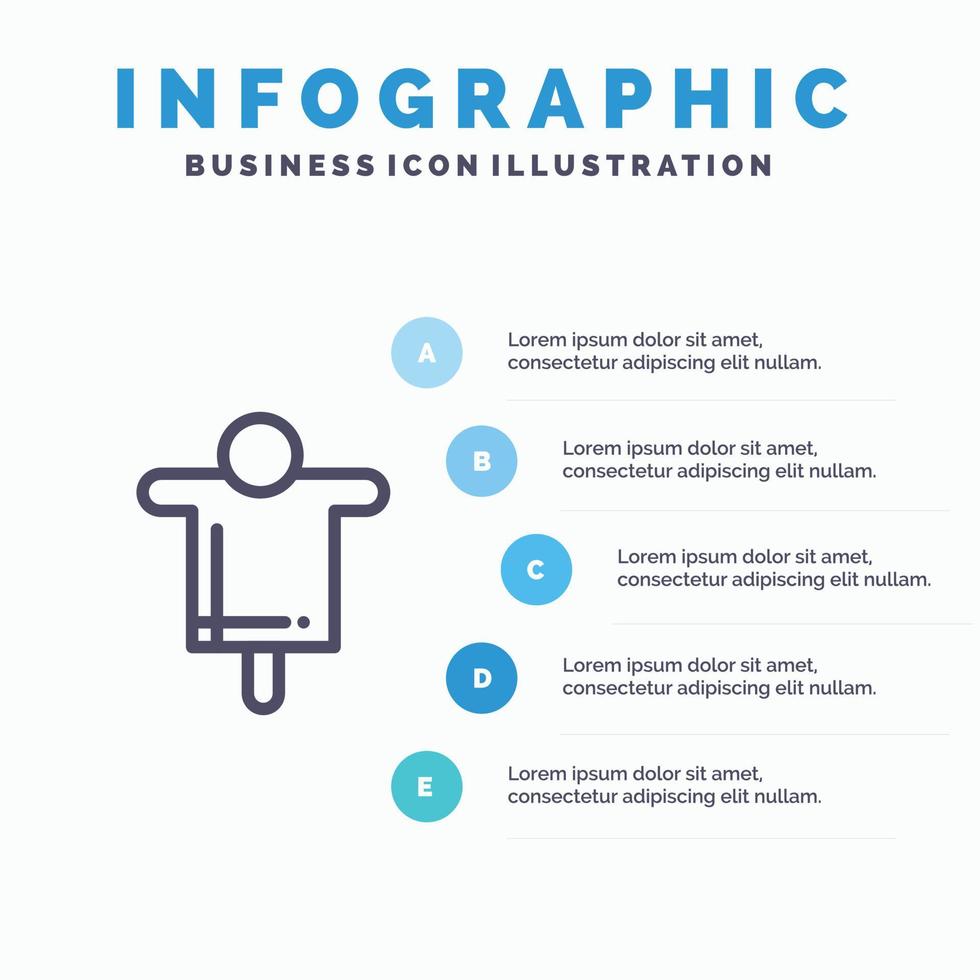 INFOGRAPHIC
BUSINESS ICON ILLUSTRATION

A
Lorem ipsum dolor sit amet, consectetur adipiscing elit nullam.

B
Lorem ipsum dolor sit amet, consectetur adipiscing elit nullam.

C
Lorem ipsum dolor sit amet, consectetur adipiscing elit nullam.

D
Lorem ipsum dolor sit amet, consectetur adipiscing elit nullam.

E
Lorem ipsum dolor sit amet, consectetur adipiscing elit nullam.