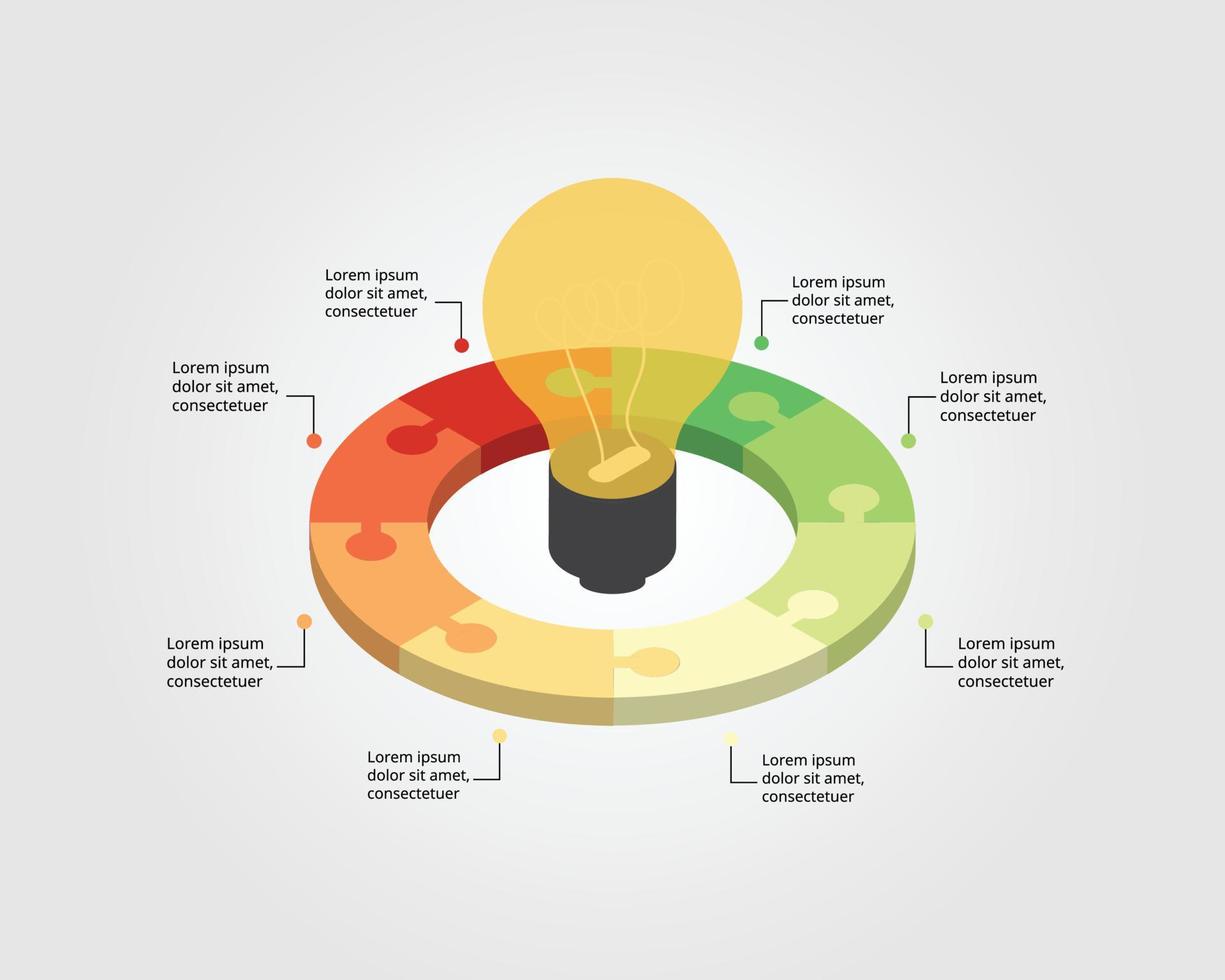 Lorem ipsum dolor sit amet, consectetuer

Lorem ipsum dolor sit amet, consectetuer

Lorem ipsum dolor sit amet, consectetuer

Lorem ipsum dolor sit amet, consectetuer

Lorem ipsum dolor sit amet, consectetuer

Lorem ipsum dolor sit amet, consectetuer

Lorem ipsum dolor sit amet, consectetuer

Lorem ipsum dolor sit amet, consectetuer