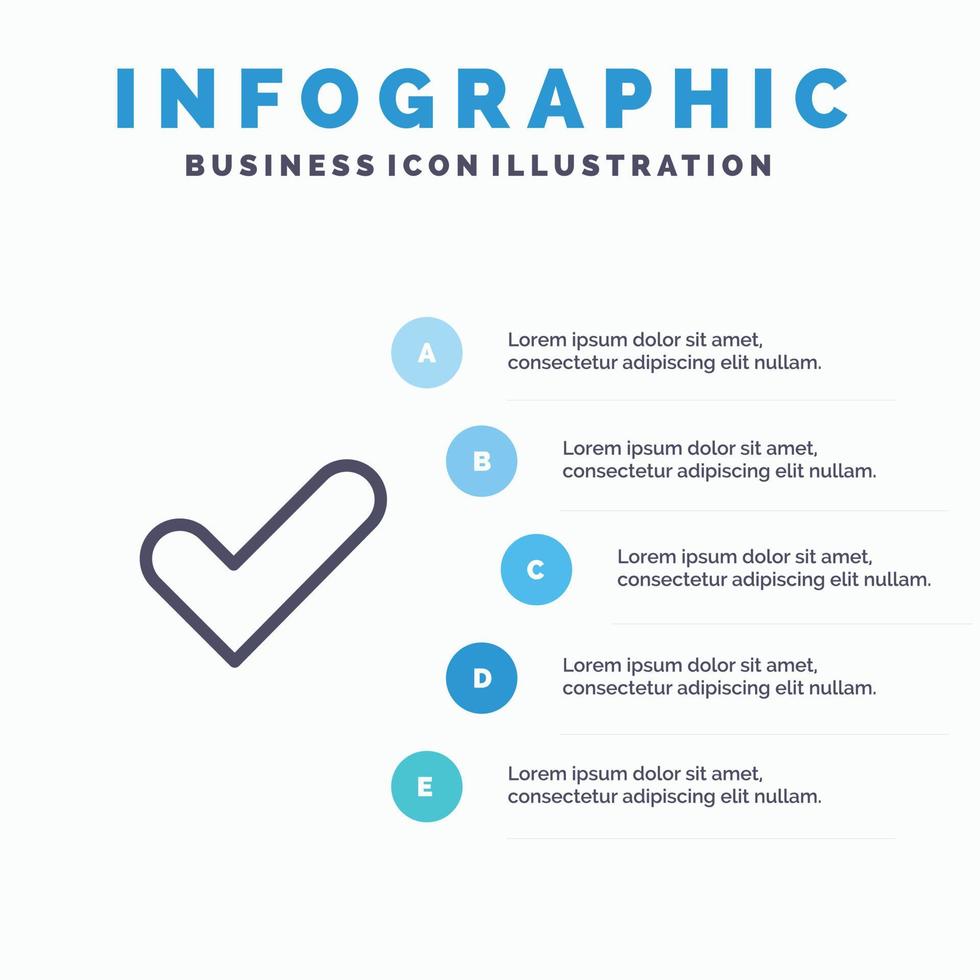 INFOGRAPHIC
BUSINESS ICON ILLUSTRATION

A
Lorem ipsum dolor sit amet, consectetur adipiscing elit nullam.

B
Lorem ipsum dolor sit amet, consectetur adipiscing elit nullam.

C
Lorem ipsum dolor sit amet, consectetur adipiscing elit nullam.

D
Lorem ipsum dolor sit amet, consectetur adipiscing elit nullam.

E
Lorem ipsum dolor sit amet, consectetur adipiscing elit nullam.