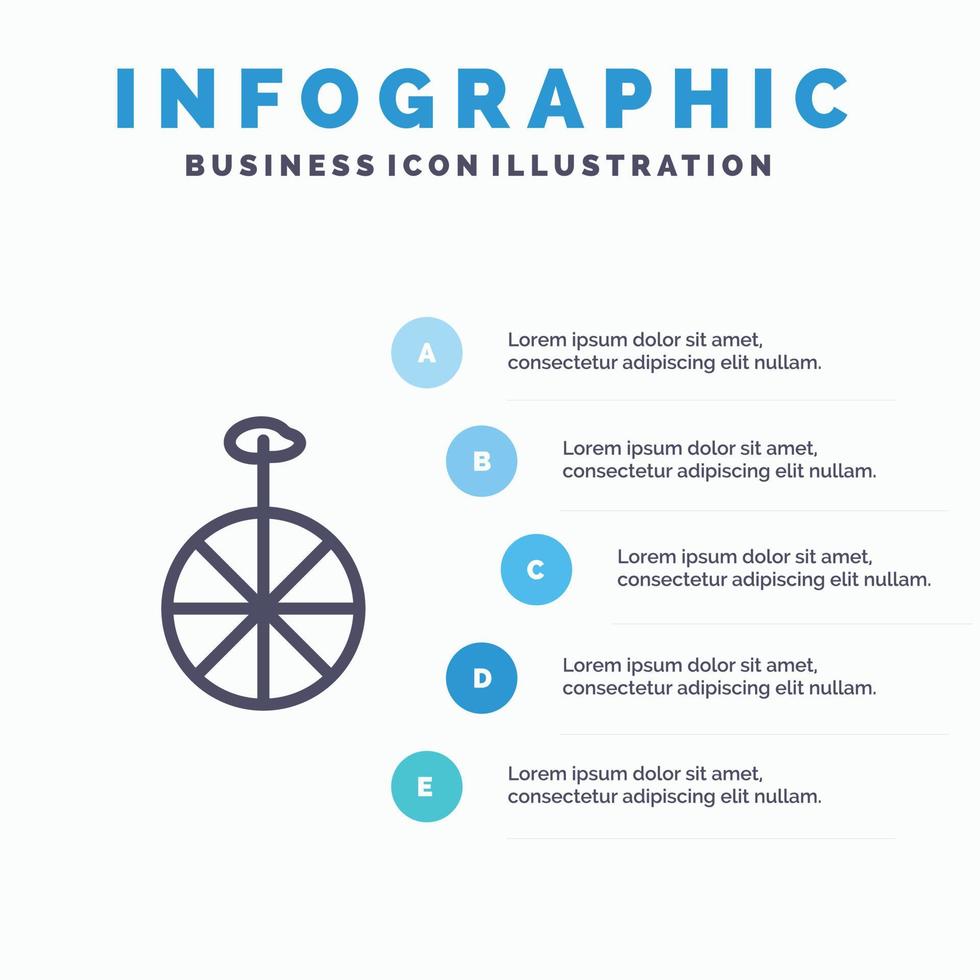 INFOGRAPHIC
BUSINESS ICON ILLUSTRATION

A
Lorem ipsum dolor sit amet, consectetur adipiscing elit nullam.

B
Lorem ipsum dolor sit amet, consectetur adipiscing elit nullam.

C
Lorem ipsum dolor sit amet, consectetur adipiscing elit nullam.

D
Lorem ipsum dolor sit amet, consectetur adipiscing elit nullam.

E
Lorem ipsum dolor sit amet, consectetur adipiscing elit nullam.