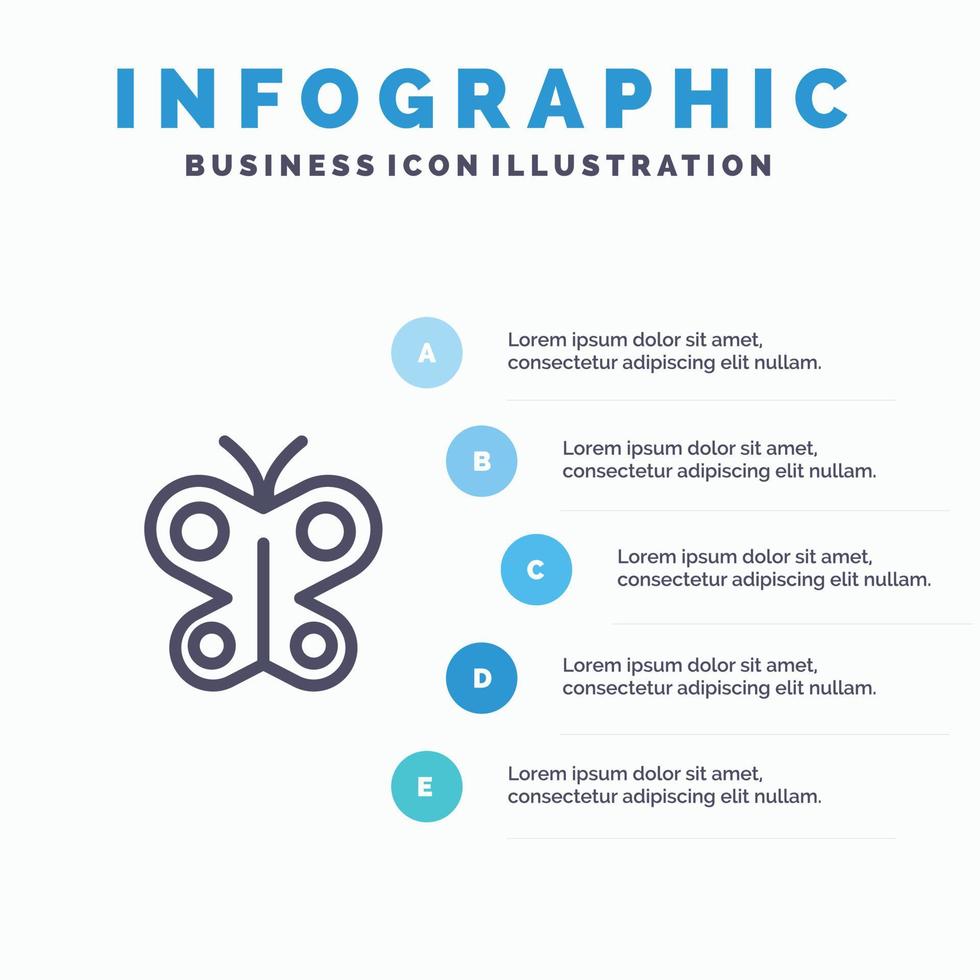 INFOGRAPHIC
BUSINESS ICON ILLUSTRATION

A
Lorem ipsum dolor sit amet, consectetur adipiscing elit nullam.

B
Lorem ipsum dolor sit amet, consectetur adipiscing elit nullam.

C
Lorem ipsum dolor sit amet, consectetur adipiscing elit nullam.

D
Lorem ipsum dolor sit amet, consectetur adipiscing elit nullam.

E
Lorem ipsum dolor sit amet, consectetur adipiscing elit nullam.