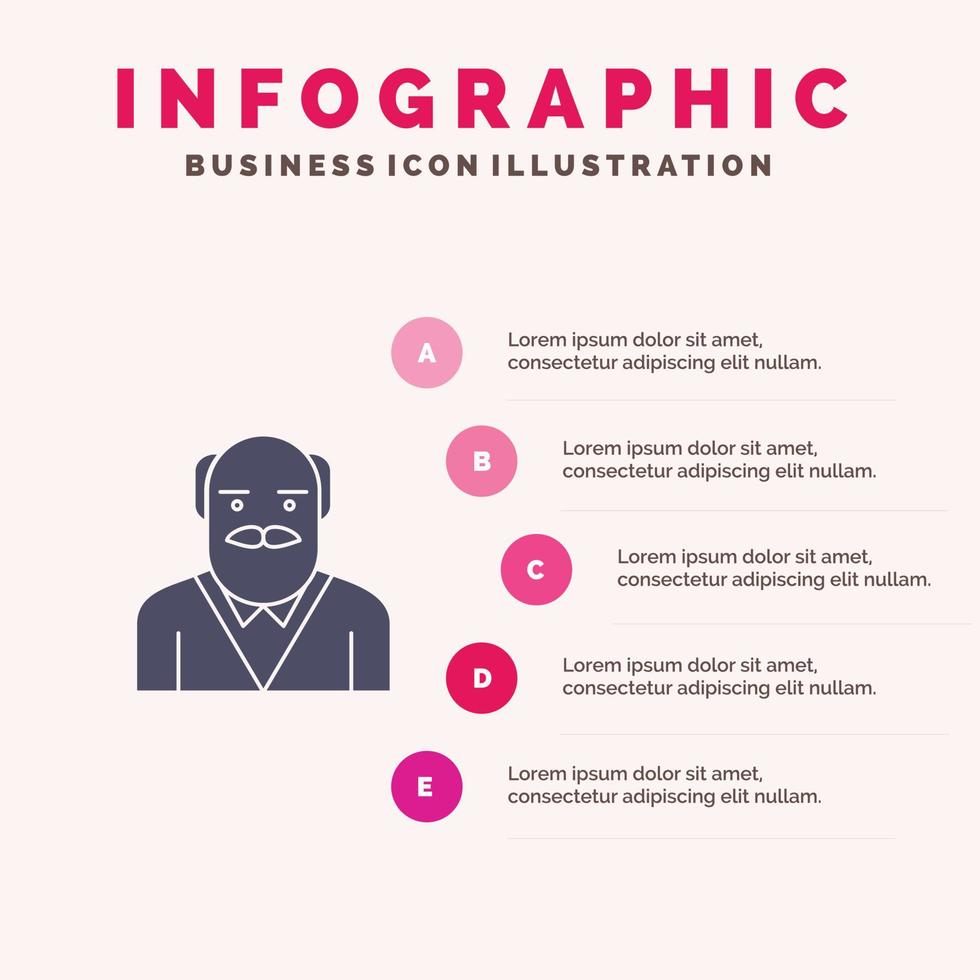 INFOGRAPHIC
BUSINESS ICON ILLUSTRATION

A
Lorem ipsum dolor sit amet, consectetur adipiscing elit nullam.

B
Lorem ipsum dolor sit amet, consectetur adipiscing elit nullam.

C
Lorem ipsum dolor sit amet, consectetur adipiscing elit nullam.

D
Lorem ipsum dolor sit amet, consectetur adipiscing elit nullam.

E
Lorem ipsum dolor sit amet, consectetur adipiscing elit nullam.