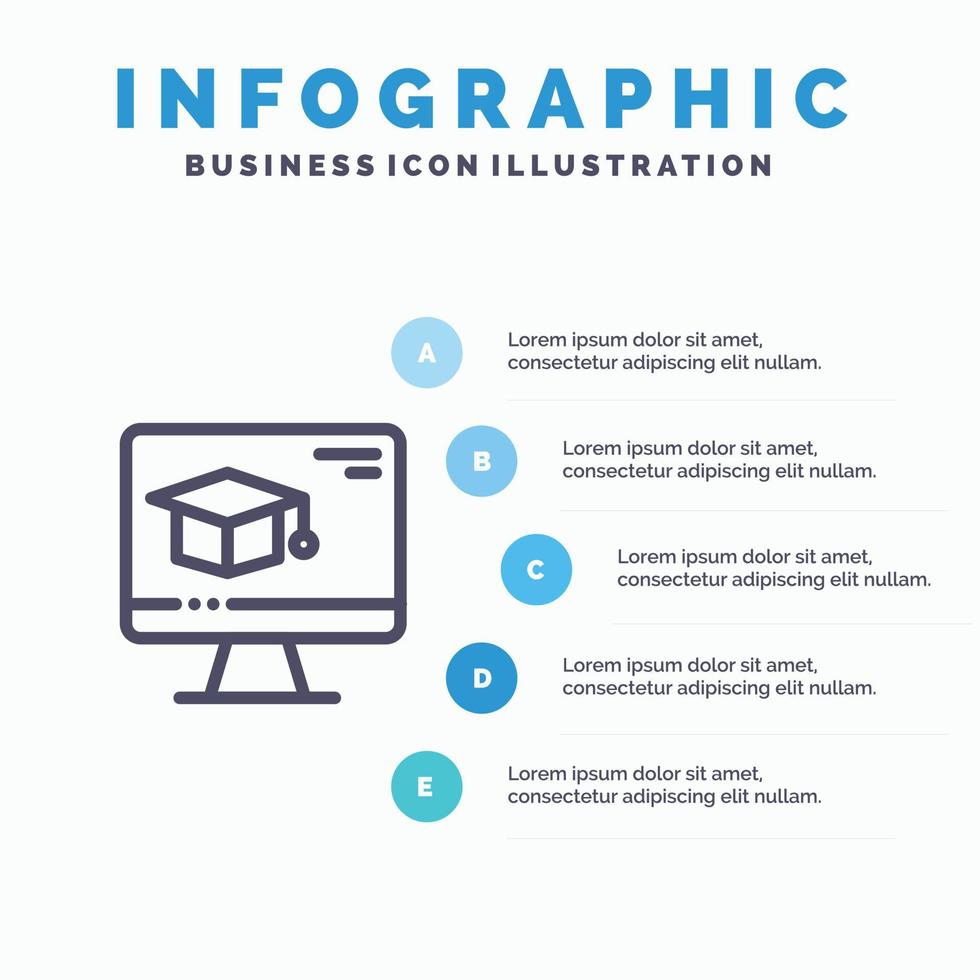 INFOGRAPHIC
BUSINESS ICON ILLUSTRATION

A
Lorem ipsum dolor sit amet, consectetur adipiscing elit nullam.

B
Lorem ipsum dolor sit amet, consectetur adipiscing elit nullam.

C
Lorem ipsum dolor sit amet, consectetur adipiscing elit nullam.

D
Lorem ipsum dolor sit amet, consectetur adipiscing elit nullam.

E
Lorem ipsum dolor sit amet, consectetur adipiscing elit nullam.