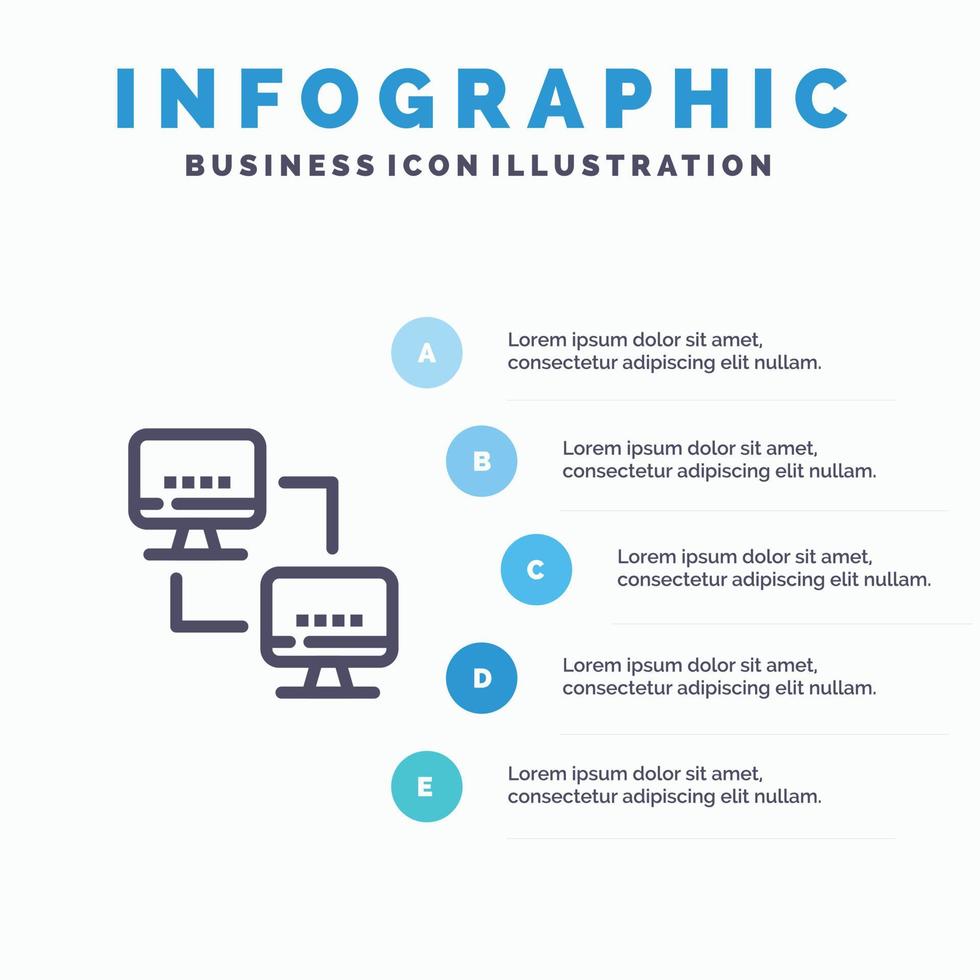 INFOGRAPHIC

BUSINESS ICON ILLUSTRATION

A

Lorem ipsum dolor sit amet, consectetur adipiscing elit nullam.

B

Lorem ipsum dolor sit amet, consectetur adipiscing elit nullam.

C

Lorem ipsum dolor sit amet, consectetur adipiscing elit nullam.

D

Lorem ipsum dolor sit amet, consectetur adipiscing elit nullam.

E

Lorem ipsum dolor sit amet, consectetur adipiscing elit nullam.