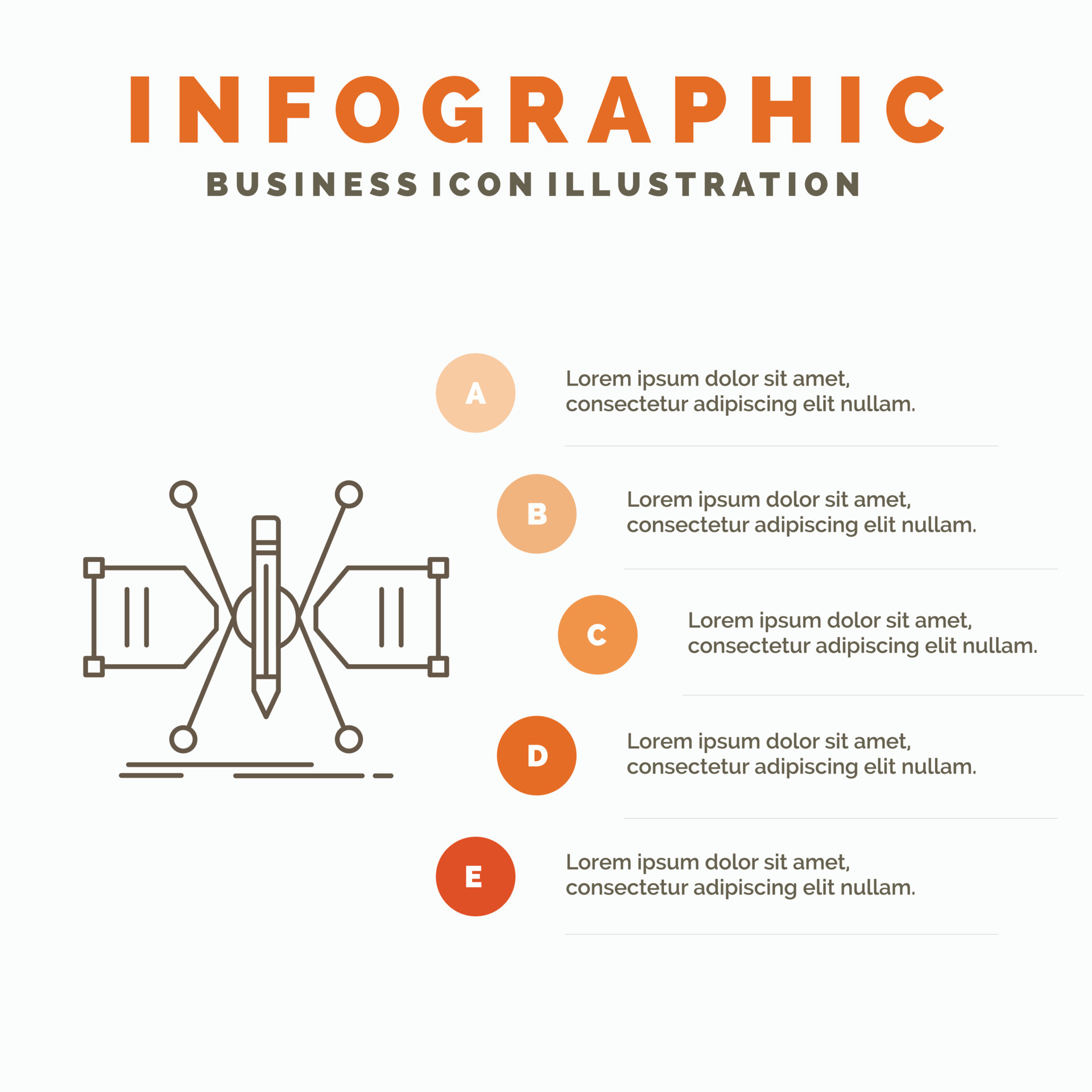 INFOGRAPHIC

BUSINESS ICON ILLUSTRATION

A

Lorem ipsum dolor sit amet, consectetur adipiscing elit nullam.

B

Lorem ipsum dolor sit amet, consectetur adipiscing elit nullam.

C

Lorem ipsum dolor sit amet, consectetur adipiscing elit nullam.

D

Lorem ipsum dolor sit amet, consectetur adipiscing elit nullam.

E

Lorem ipsum dolor sit amet, consectetur adipiscing elit nullam.