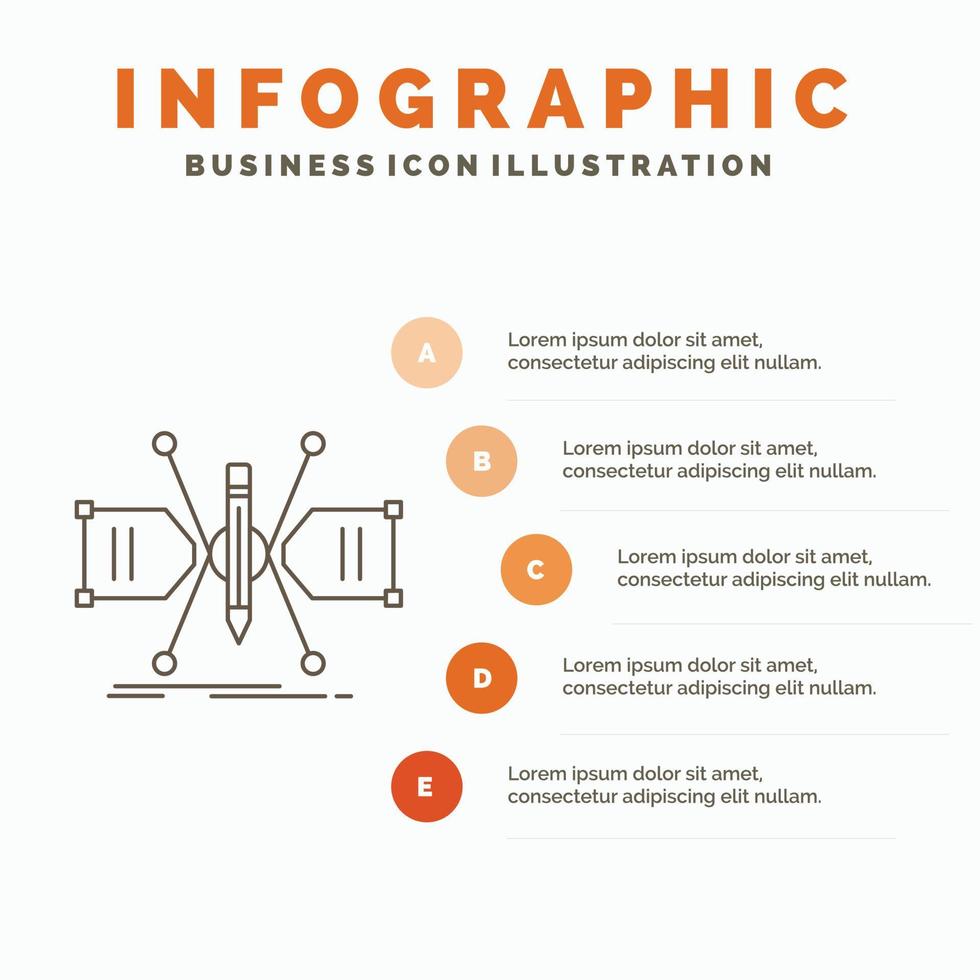 INFOGRAPHIC
BUSINESS ICON ILLUSTRATION

A
Lorem ipsum dolor sit amet, consectetur adipiscing elit nullam.

B
Lorem ipsum dolor sit amet, consectetur adipiscing elit nullam.

C
Lorem ipsum dolor sit amet, consectetur adipiscing elit nullam.

D
Lorem ipsum dolor sit amet, consectetur adipiscing elit nullam.

E
Lorem ipsum dolor sit amet, consectetur adipiscing elit nullam.