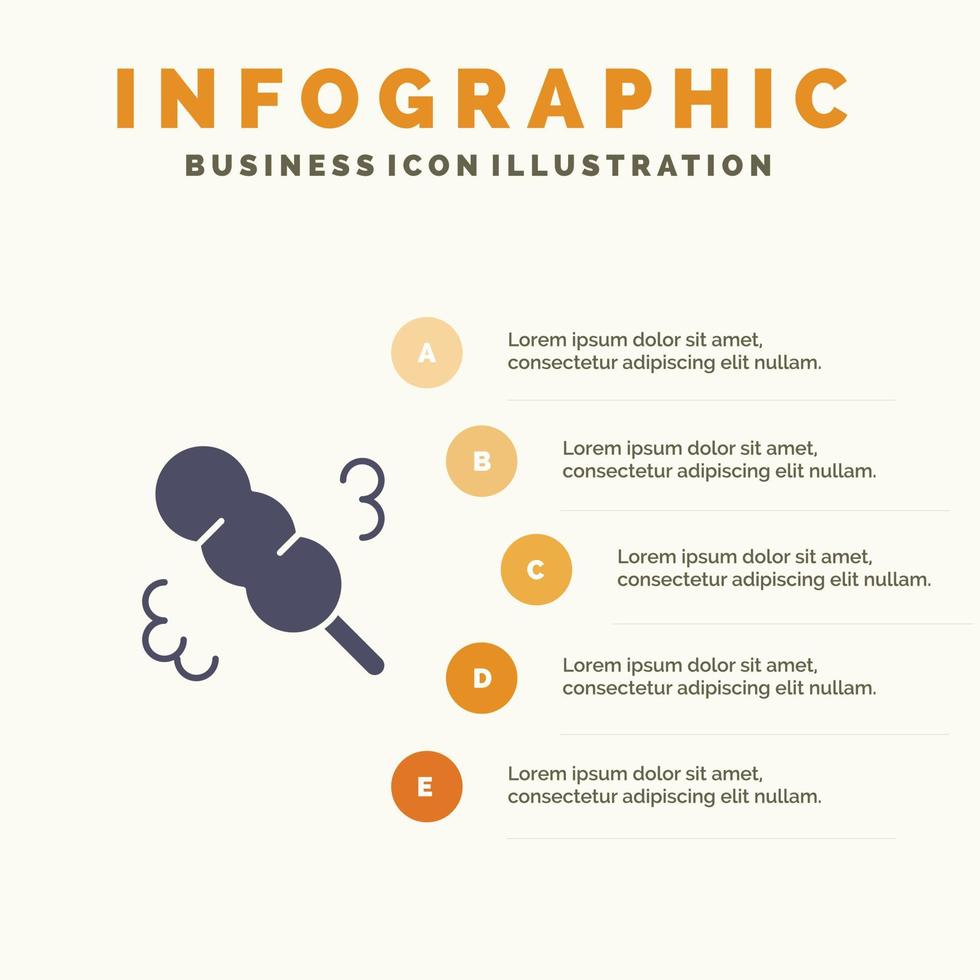 INFOGRAPHIC

BUSINESS ICON ILLUSTRATION

A

Lorem ipsum dolor sit amet, consectetur adipiscing elit nullam.

B

Lorem ipsum dolor sit amet, consectetur adipiscing elit nullam.

C

Lorem ipsum dolor sit amet, consectetur adipiscing elit nullam.

D

Lorem ipsum dolor sit amet, consectetur adipiscing elit nullam.

E

Lorem ipsum dolor sit amet, consectetur adipiscing elit nullam.