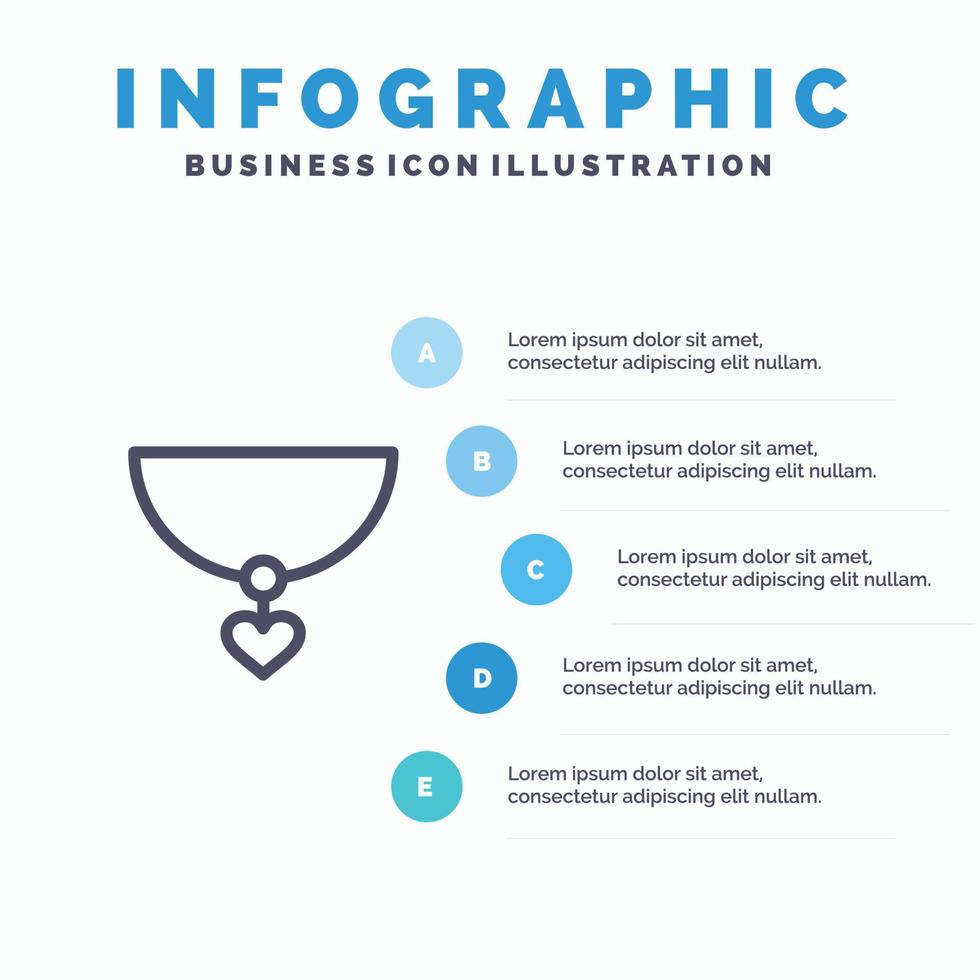 INFOGRAPHIC
BUSINESS ICON ILLUSTRATION

A
Lorem ipsum dolor sit amet, consectetur adipiscing elit nullam.

B
Lorem ipsum dolor sit amet, consectetur adipiscing elit nullam.

C
Lorem ipsum dolor sit amet, consectetur adipiscing elit nullam.

D
Lorem ipsum dolor sit amet, consectetur adipiscing elit nullam.

E
Lorem ipsum dolor sit amet, consectetur adipiscing elit nullam.