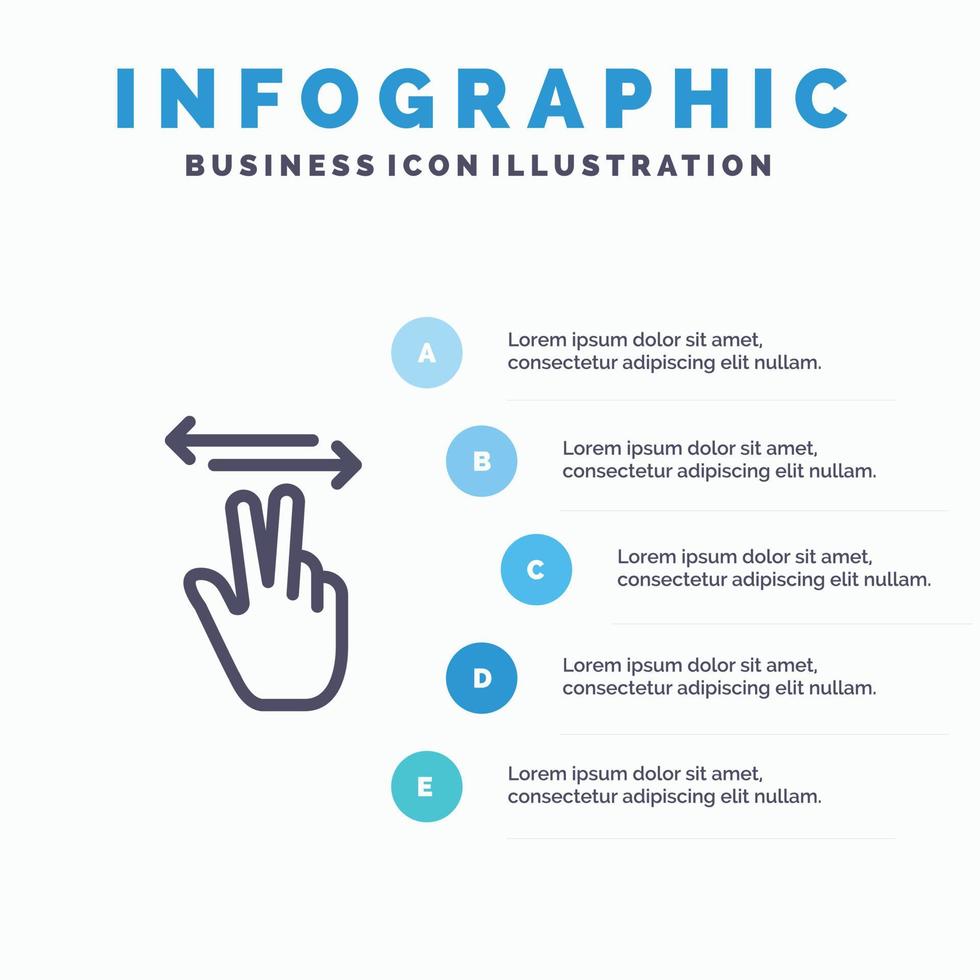 INFOGRAPHIC
BUSINESS ICON ILLUSTRATION

A
Lorem ipsum dolor sit amet, consectetur adipiscing elit nullam.

B
Lorem ipsum dolor sit amet, consectetur adipiscing elit nullam.

C
Lorem ipsum dolor sit amet, consectetur adipiscing elit nullam.

D
Lorem ipsum dolor sit amet, consectetur adipiscing elit nullam.

E
Lorem ipsum dolor sit amet, consectetur adipiscing elit nullam.