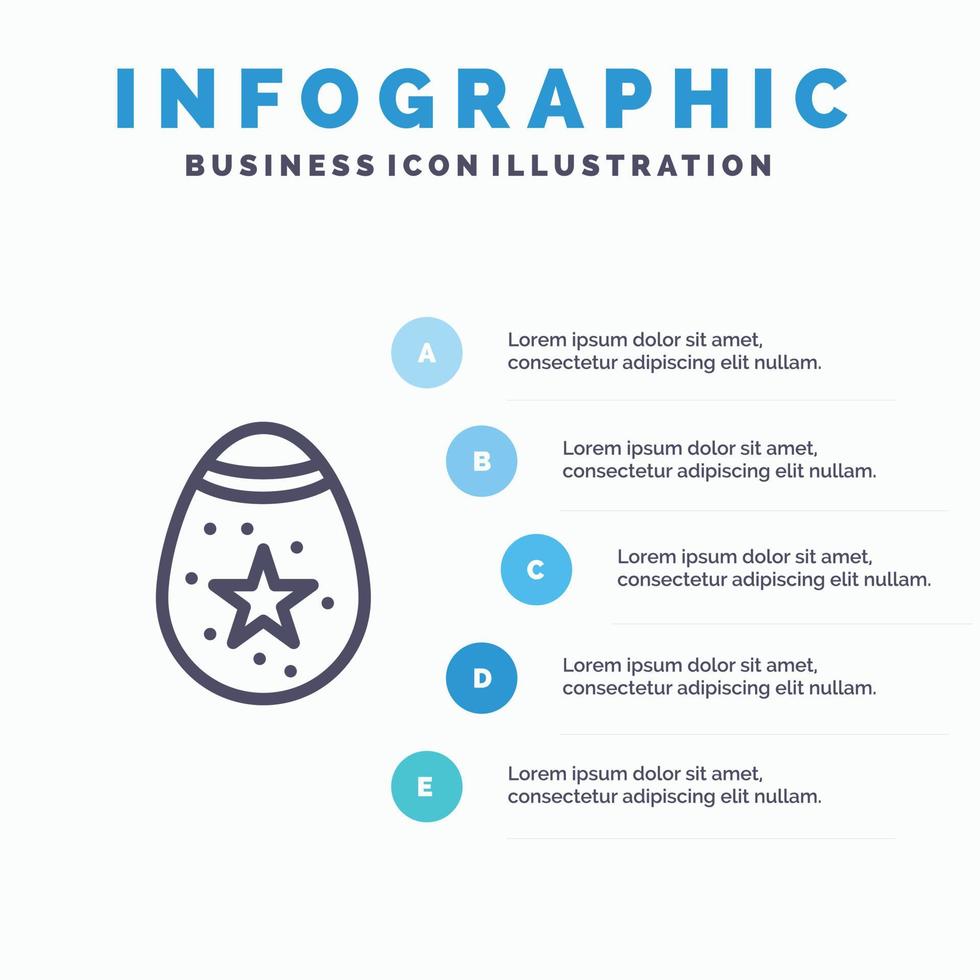 INFOGRAPHIC
BUSINESS ICON ILLUSTRATION

A
Lorem ipsum dolor sit amet, consectetur adipiscing elit nullam.

B
Lorem ipsum dolor sit amet, consectetur adipiscing elit nullam.

C
Lorem ipsum dolor sit amet, consectetur adipiscing elit nullam.

D
Lorem ipsum dolor sit amet, consectetur adipiscing elit nullam.

E
Lorem ipsum dolor sit amet, consectetur adipiscing elit nullam.