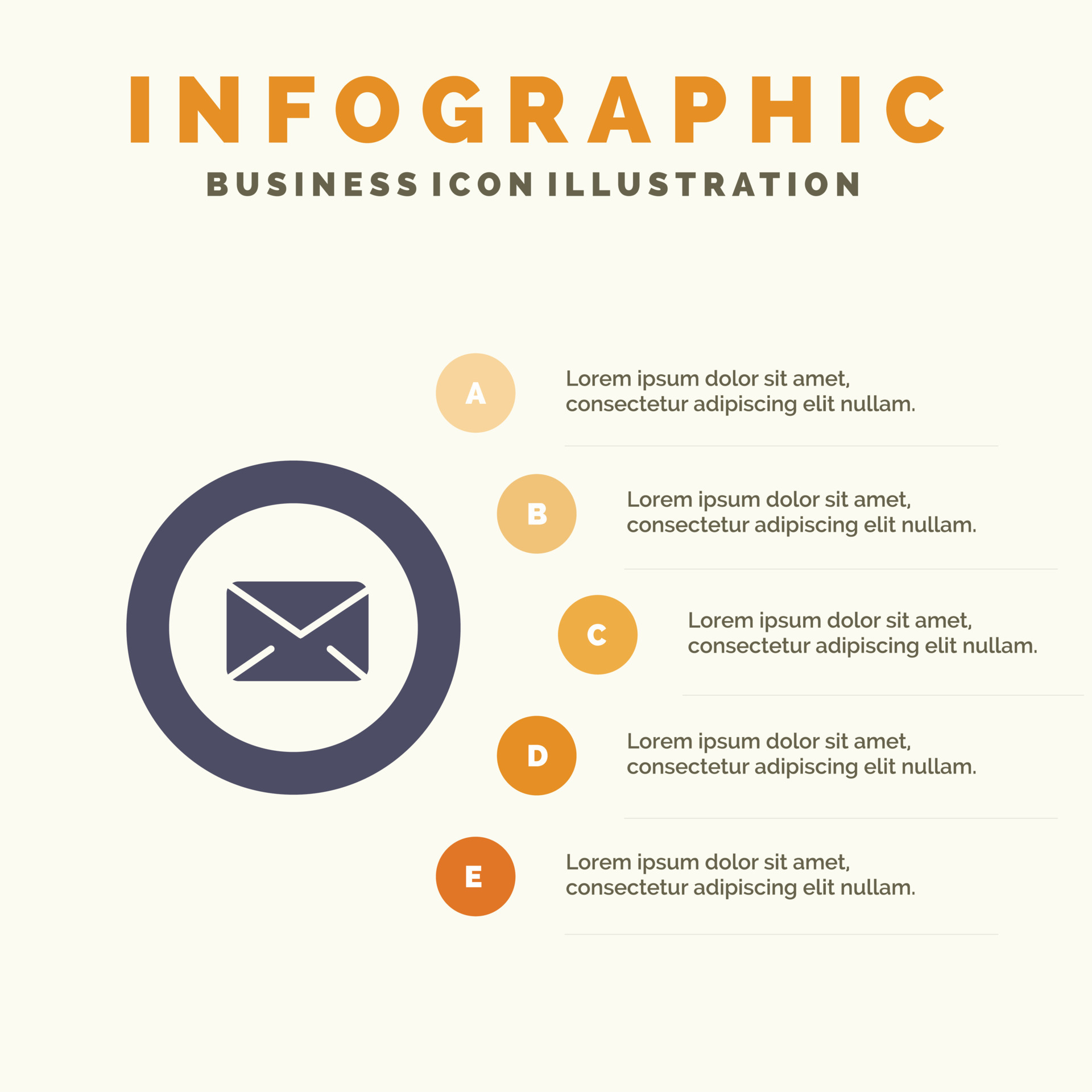 INFOGRAPHIC

BUSINESS ICON ILLUSTRATION

A

Lorem ipsum dolor sit amet, consectetur adipiscing elit nullam.

B

Lorem ipsum dolor sit amet, consectetur adipiscing elit nullam.

C

Lorem ipsum dolor sit amet, consectetur adipiscing elit nullam.

D

Lorem ipsum dolor sit amet, consectetur adipiscing elit nullam.

E

Lorem ipsum dolor sit amet, consectetur adipiscing elit nullam.