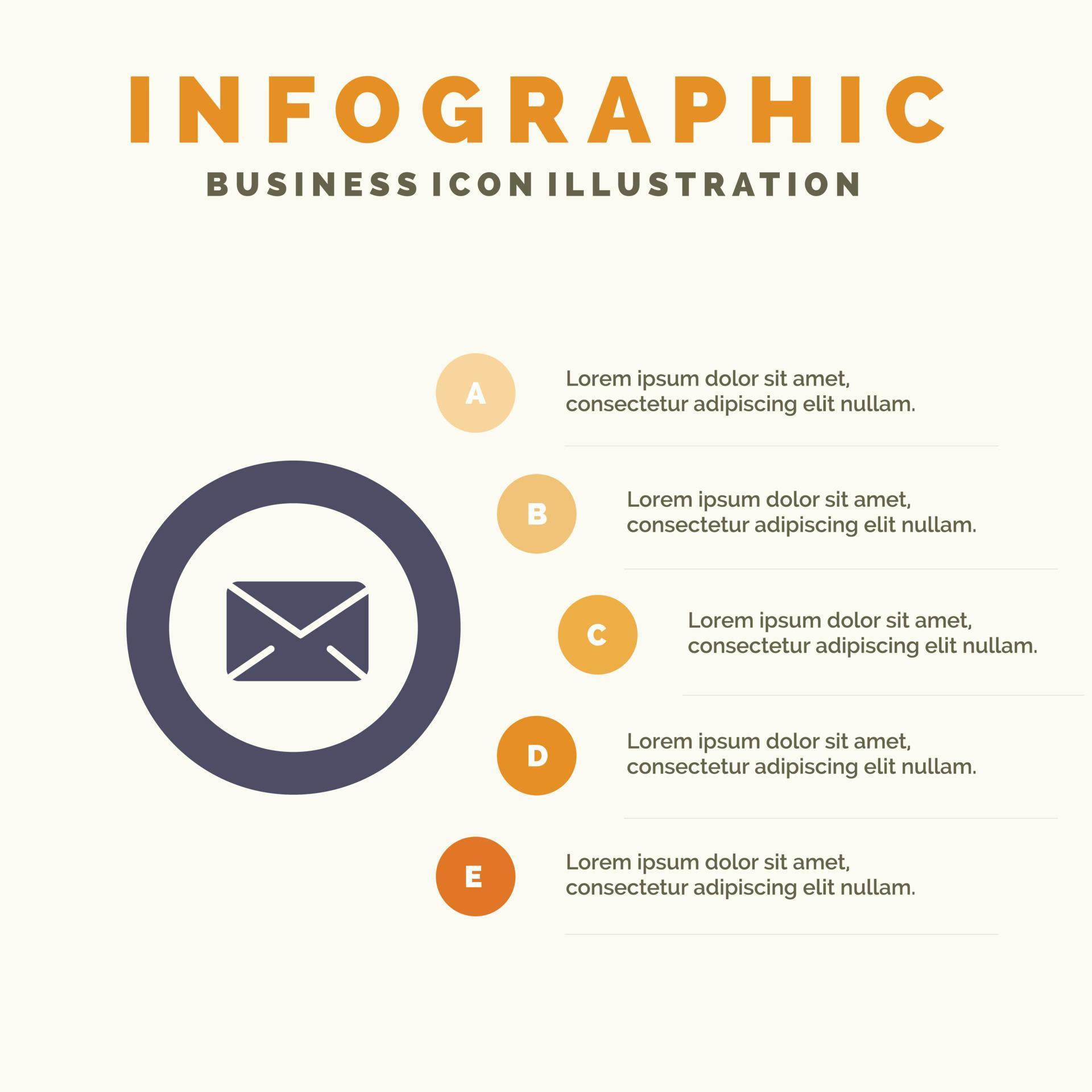 INFOGRAPHIC
BUSINESS ICON ILLUSTRATION

A
Lorem ipsum dolor sit amet, consectetur adipiscing elit nullam.

B
Lorem ipsum dolor sit amet, consectetur adipiscing elit nullam.

C
Lorem ipsum dolor sit amet, consectetur adipiscing elit nullam.

D
Lorem ipsum dolor sit amet, consectetur adipiscing elit nullam.

E
Lorem ipsum dolor sit amet, consectetur adipiscing elit nullam.