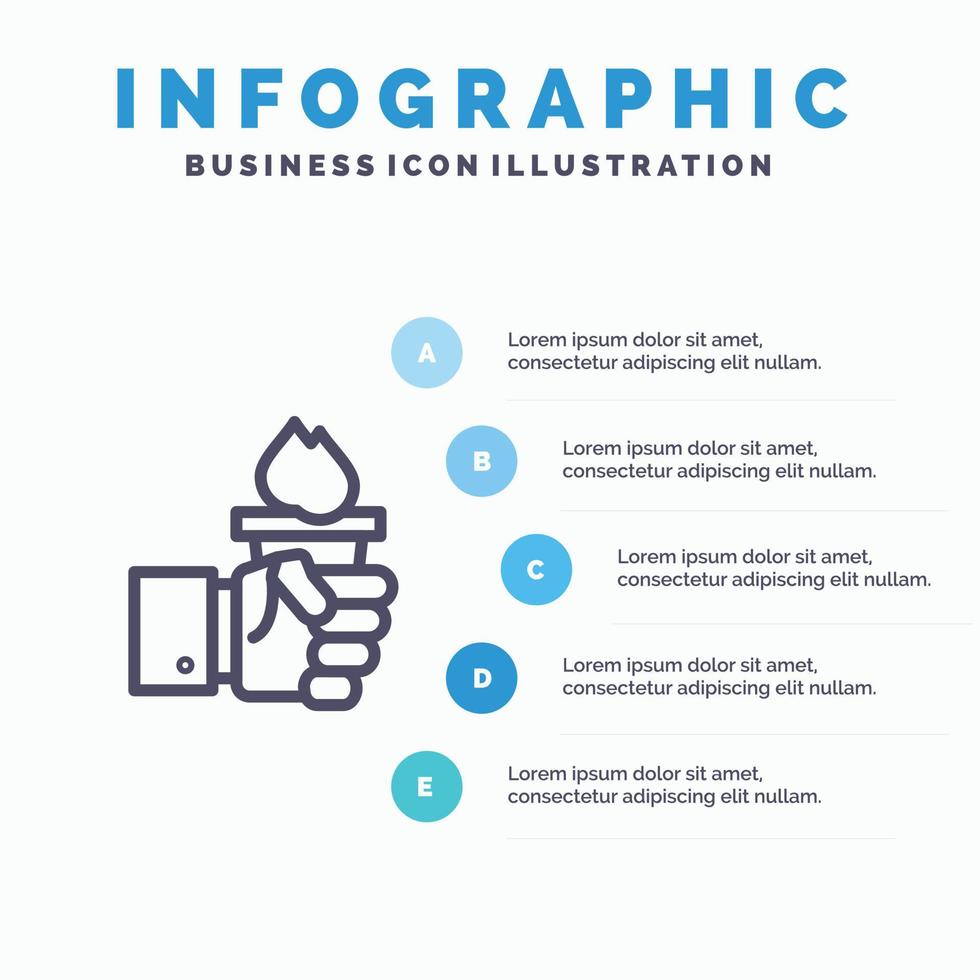 INFOGRAPHIC
BUSINESS ICON ILLUSTRATION

A
Lorem ipsum dolor sit amet, consectetur adipiscing elit nullam.

B
Lorem ipsum dolor sit amet, consectetur adipiscing elit nullam.

C
Lorem ipsum dolor sit amet, consectetur adipiscing elit nullam.

D
Lorem ipsum dolor sit amet, consectetur adipiscing elit nullam.

E
Lorem ipsum dolor sit amet, consectetur adipiscing elit nullam.