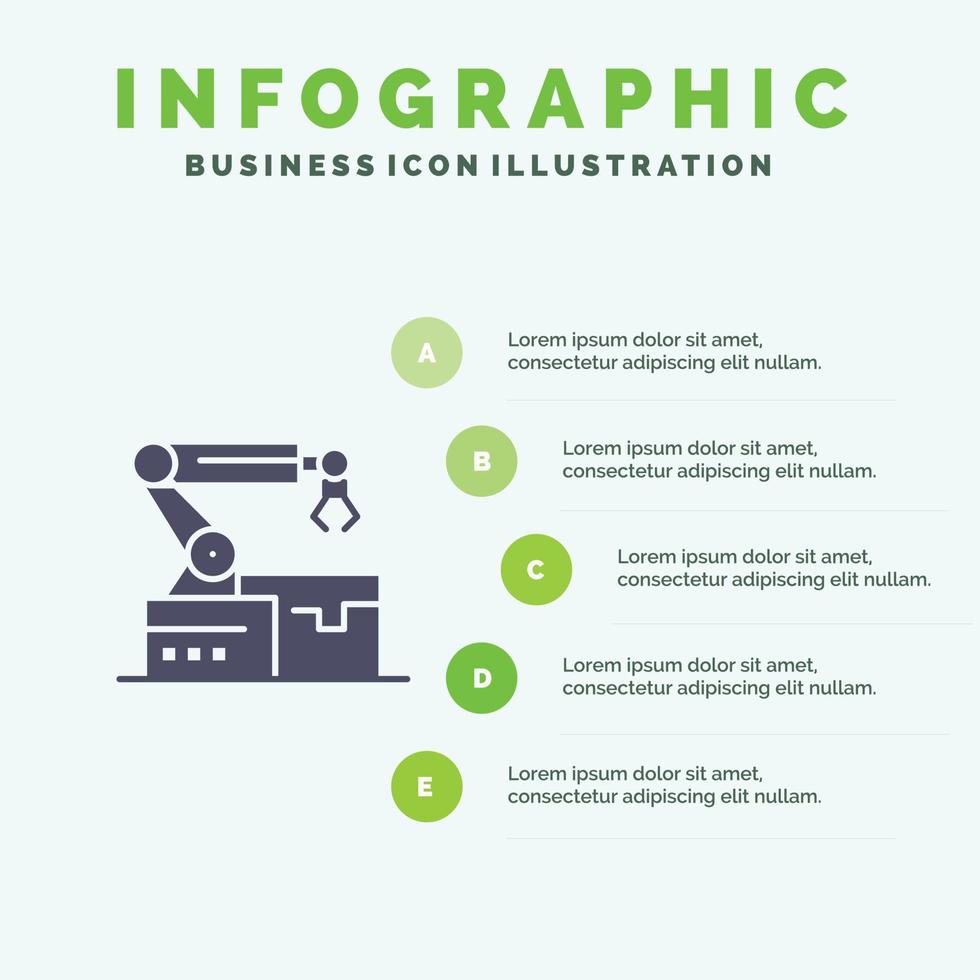 INFOGRAPHIC

BUSINESS ICON ILLUSTRATION

A

Lorem ipsum dolor sit amet, consectetur adipiscing elit nullam.

B

Lorem ipsum dolor sit amet, consectetur adipiscing elit nullam.

C

Lorem ipsum dolor sit amet, consectetur adipiscing elit nullam.

D

Lorem ipsum dolor sit amet, consectetur adipiscing elit nullam.

E

Lorem ipsum dolor sit amet, consectetur adipiscing elit nullam.