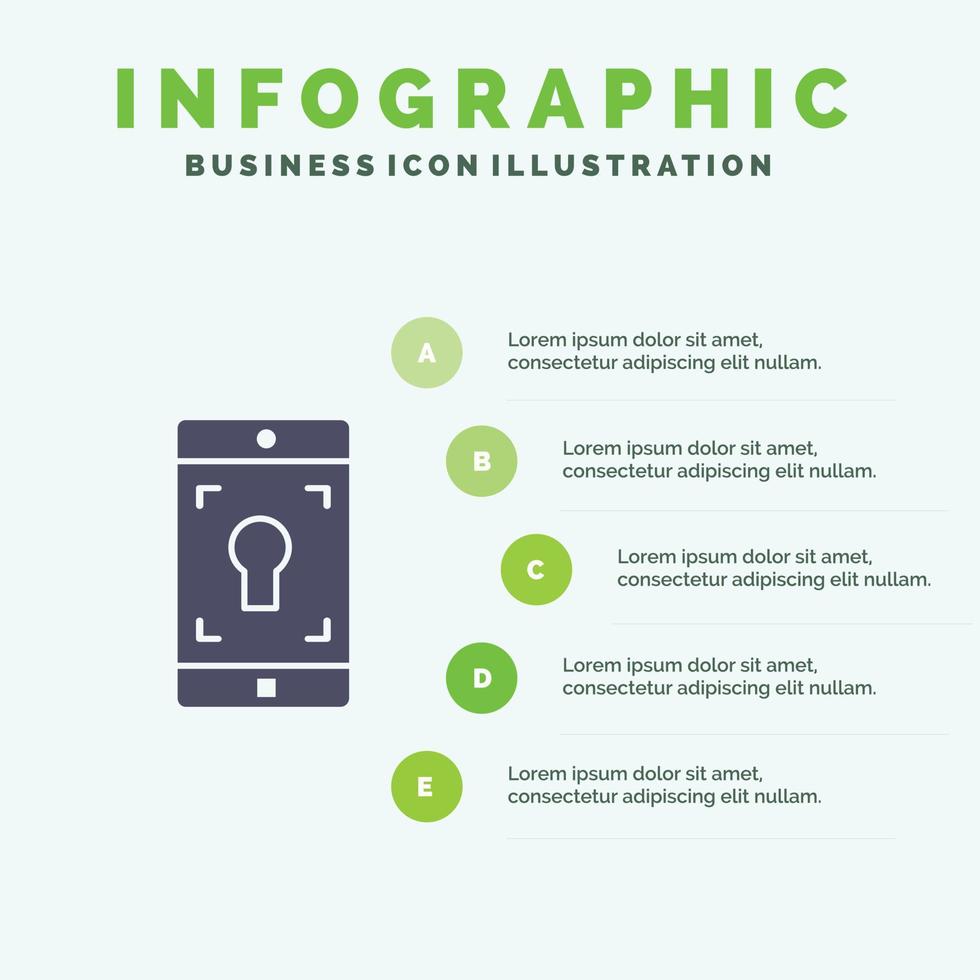 INFOGRAPHIC
BUSINESS ICON ILLUSTRATION

A
Lorem ipsum dolor sit amet, consectetur adipiscing elit nullam.

B
Lorem ipsum dolor sit amet, consectetur adipiscing elit nullam.

C
Lorem ipsum dolor sit amet, consectetur adipiscing elit nullam.

D
Lorem ipsum dolor sit amet, consectetur adipiscing elit nullam.

E
Lorem ipsum dolor sit amet, consectetur adipiscing elit nullam.