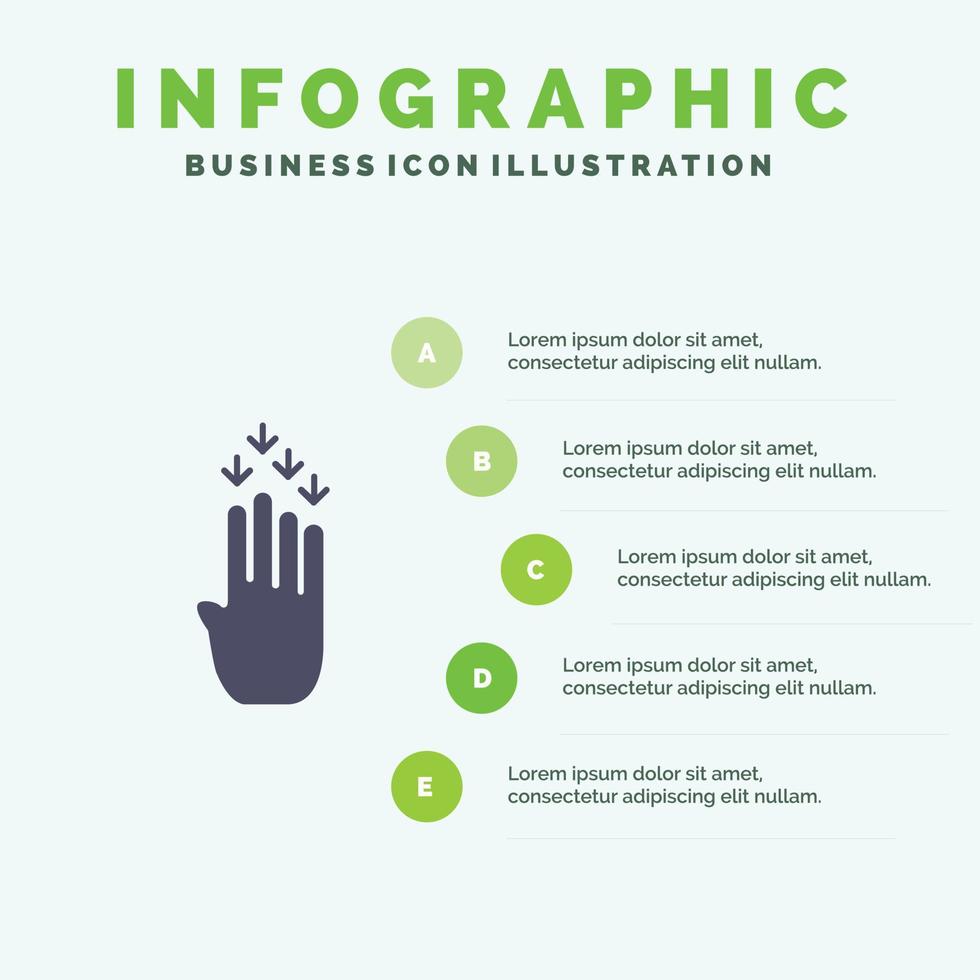 INFOGRAPHIC
BUSINESS ICON ILLUSTRATION

A
Lorem ipsum dolor sit amet, consectetur adipiscing elit nullam.

B
Lorem ipsum dolor sit amet, consectetur adipiscing elit nullam.

C
Lorem ipsum dolor sit amet, consectetur adipiscing elit nullam.

D
Lorem ipsum dolor sit amet, consectetur adipiscing elit nullam.

E
Lorem ipsum dolor sit amet, consectetur adipiscing elit nullam.