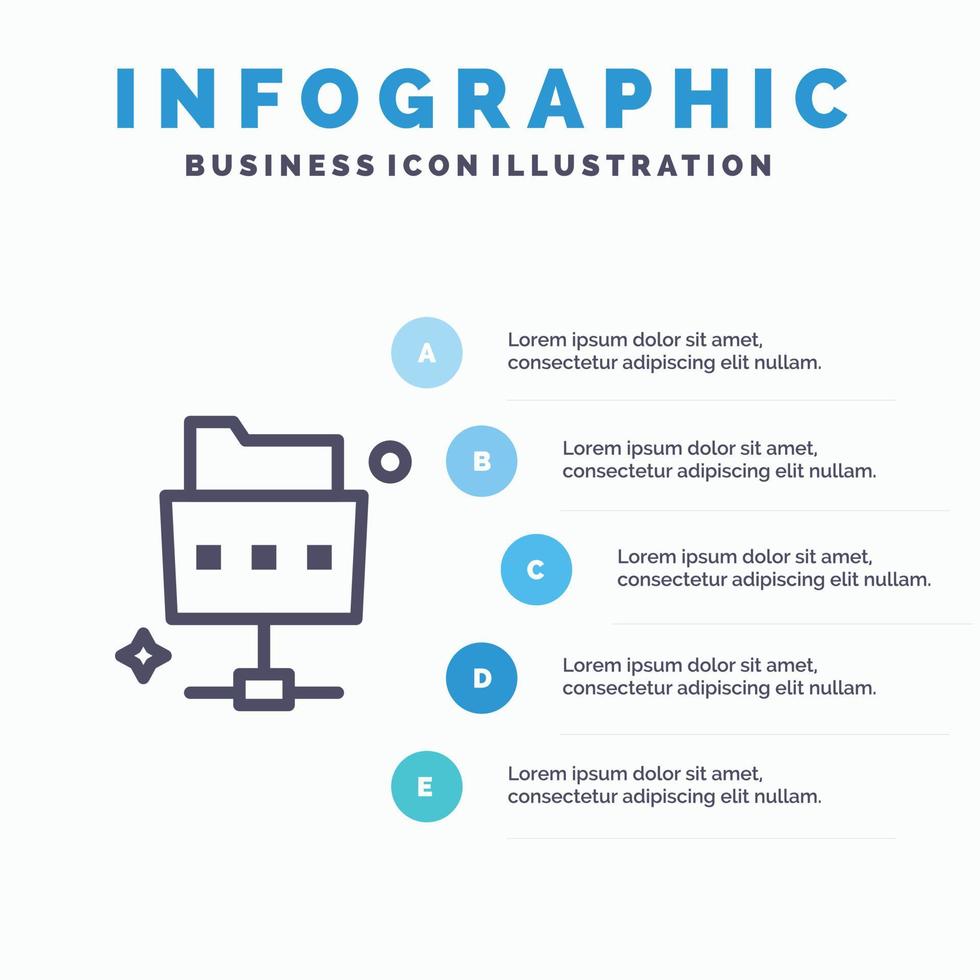 INFOGRAPHIC
BUSINESS ICON ILLUSTRATION

A
Lorem ipsum dolor sit amet, consectetur adipiscing elit nullam.

B
Lorem ipsum dolor sit amet, consectetur adipiscing elit nullam.

C
Lorem ipsum dolor sit amet, consectetur adipiscing elit nullam.

D
Lorem ipsum dolor sit amet, consectetur adipiscing elit nullam.

E
Lorem ipsum dolor sit amet, consectetur adipiscing elit nullam.