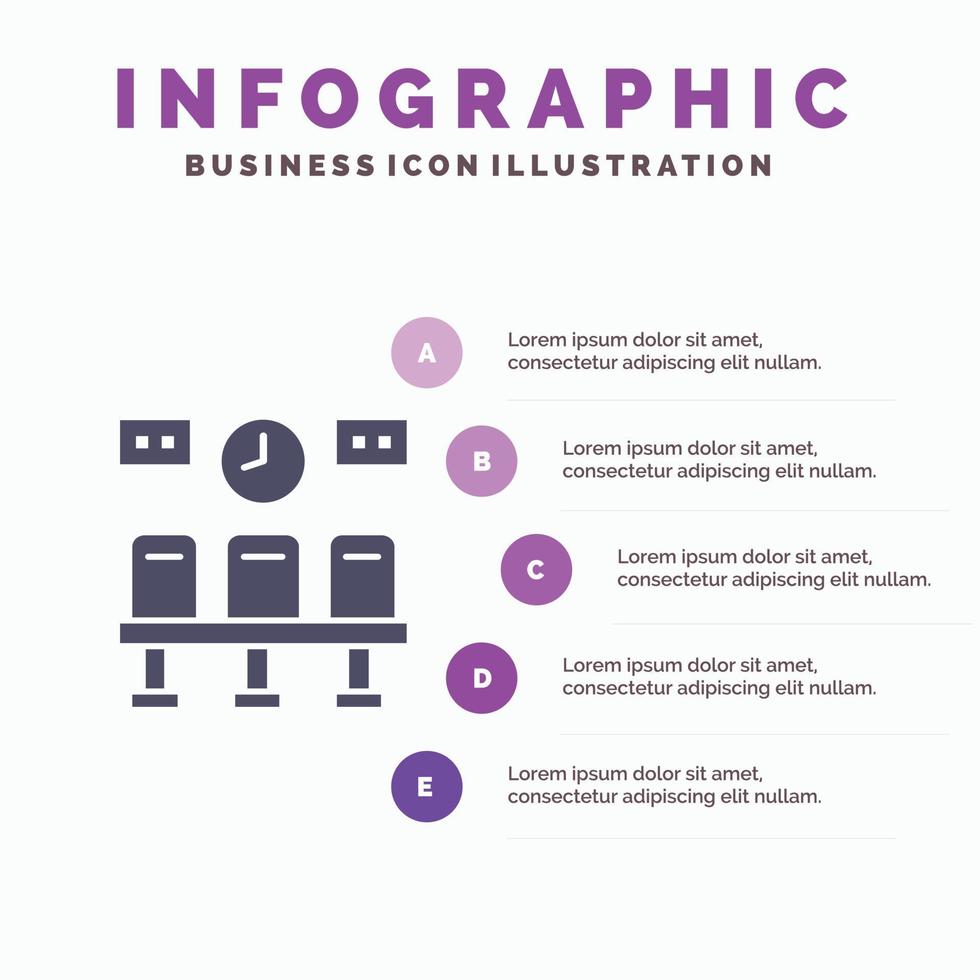 INFOGRAPHIC
BUSINESS ICON ILLUSTRATION

A
Lorem ipsum dolor sit amet, consectetur adipiscing elit nullam.

B
Lorem ipsum dolor sit amet, consectetur adipiscing elit nullam.

C
Lorem ipsum dolor sit amet, consectetur adipiscing elit nullam.

D
Lorem ipsum dolor sit amet, consectetur adipiscing elit nullam.

E
Lorem ipsum dolor sit amet, consectetur adipiscing elit nullam.