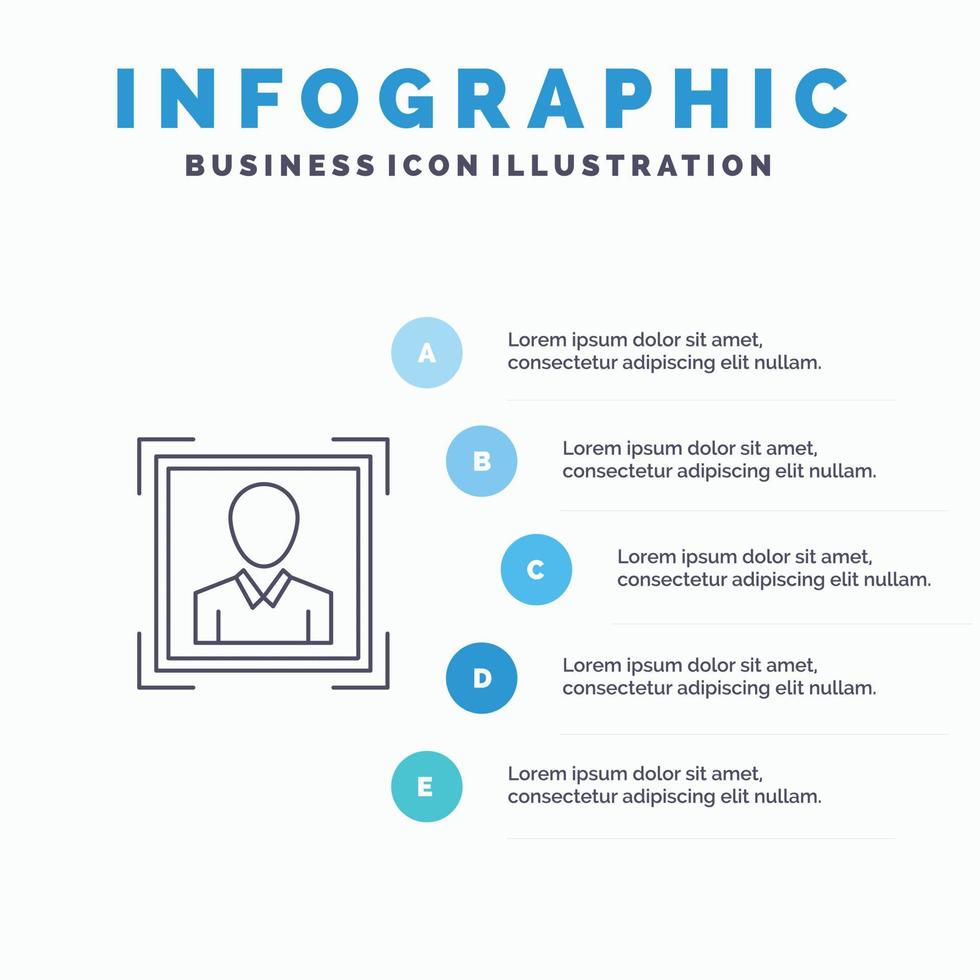 INFOGRAPHIC
BUSINESS ICON ILLUSTRATION

A
Lorem ipsum dolor sit amet, consectetur adipiscing elit nullam.

B
Lorem ipsum dolor sit amet, consectetur adipiscing elit nullam.

C
Lorem ipsum dolor sit amet, consectetur adipiscing elit nullam.

D
Lorem ipsum dolor sit amet, consectetur adipiscing elit nullam.

E
Lorem ipsum dolor sit amet, consectetur adipiscing elit nullam.