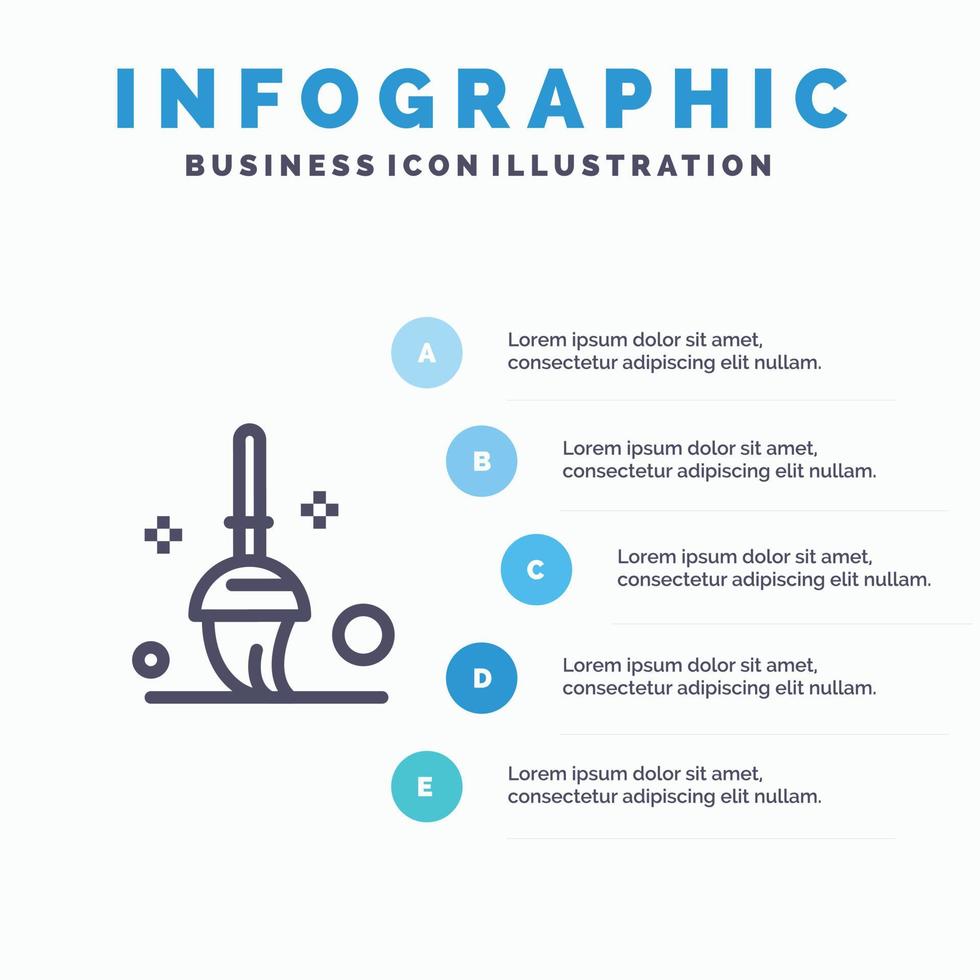 INFOGRAPHIC
BUSINESS ICON ILLUSTRATION

A
Lorem ipsum dolor sit amet, consectetur adipiscing elit nullam.

B
Lorem ipsum dolor sit amet, consectetur adipiscing elit nullam.

C
Lorem ipsum dolor sit amet, consectetur adipiscing elit nullam.

D
Lorem ipsum dolor sit amet, consectetur adipiscing elit nullam.

E
Lorem ipsum dolor sit amet, consectetur adipiscing elit nullam.