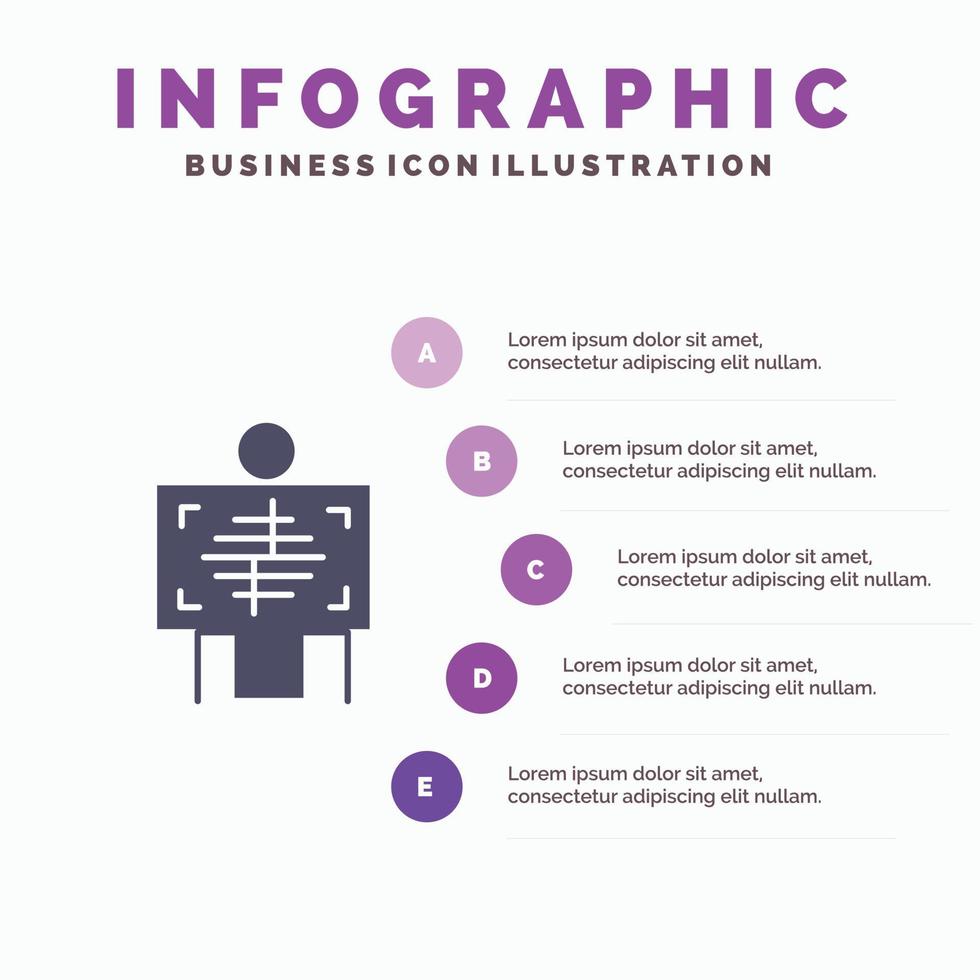 INFOGRAPHIC
BUSINESS ICON ILLUSTRATION

A
Lorem ipsum dolor sit amet, consectetur adipiscing elit nullam.

B
Lorem ipsum dolor sit amet, consectetur adipiscing elit nullam.

C
Lorem ipsum dolor sit amet, consectetur adipiscing elit nullam.

D
Lorem ipsum dolor sit amet, consectetur adipiscing elit nullam.

E
Lorem ipsum dolor sit amet, consectetur adipiscing elit nullam.