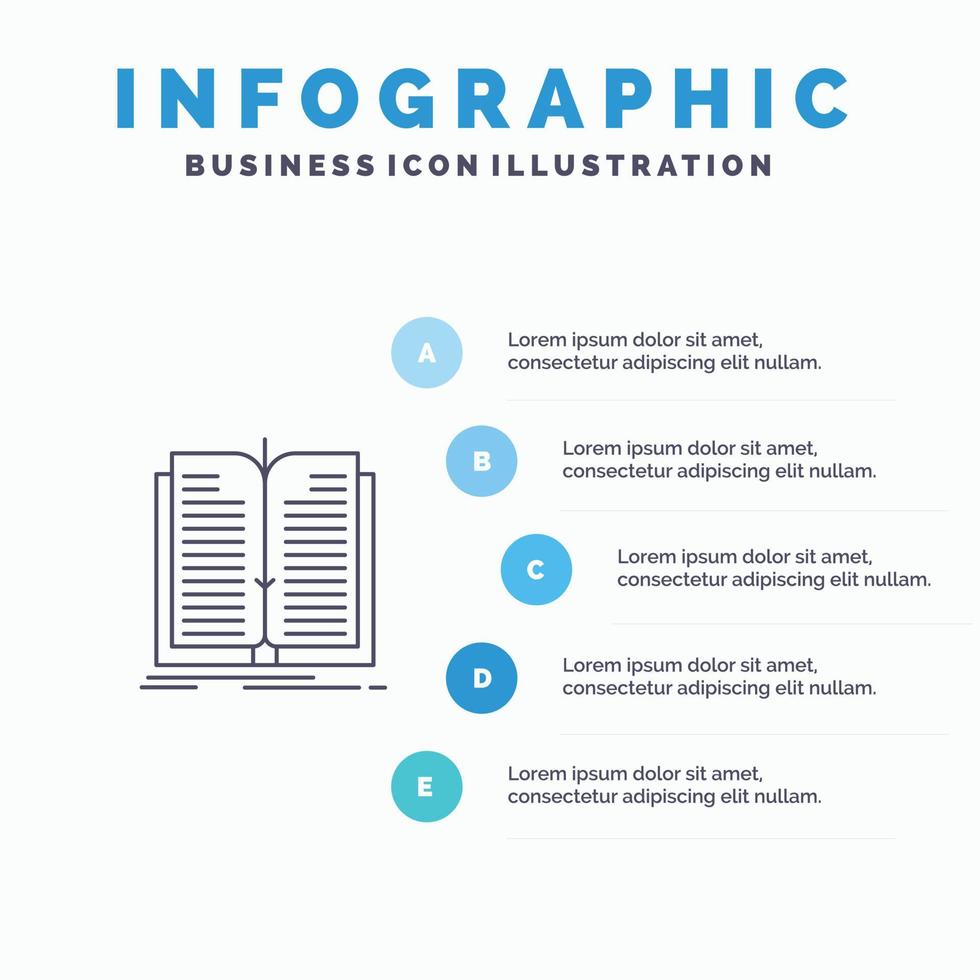 INFOGRAPHIC
BUSINESS ICON ILLUSTRATION

A
Lorem ipsum dolor sit amet, consectetur adipiscing elit nullam.

B
Lorem ipsum dolor sit amet, consectetur adipiscing elit nullam.

C
Lorem ipsum dolor sit amet, consectetur adipiscing elit nullam.

D
Lorem ipsum dolor sit amet, consectetur adipiscing elit nullam.

E
Lorem ipsum dolor sit amet, consectetur adipiscing elit nullam.