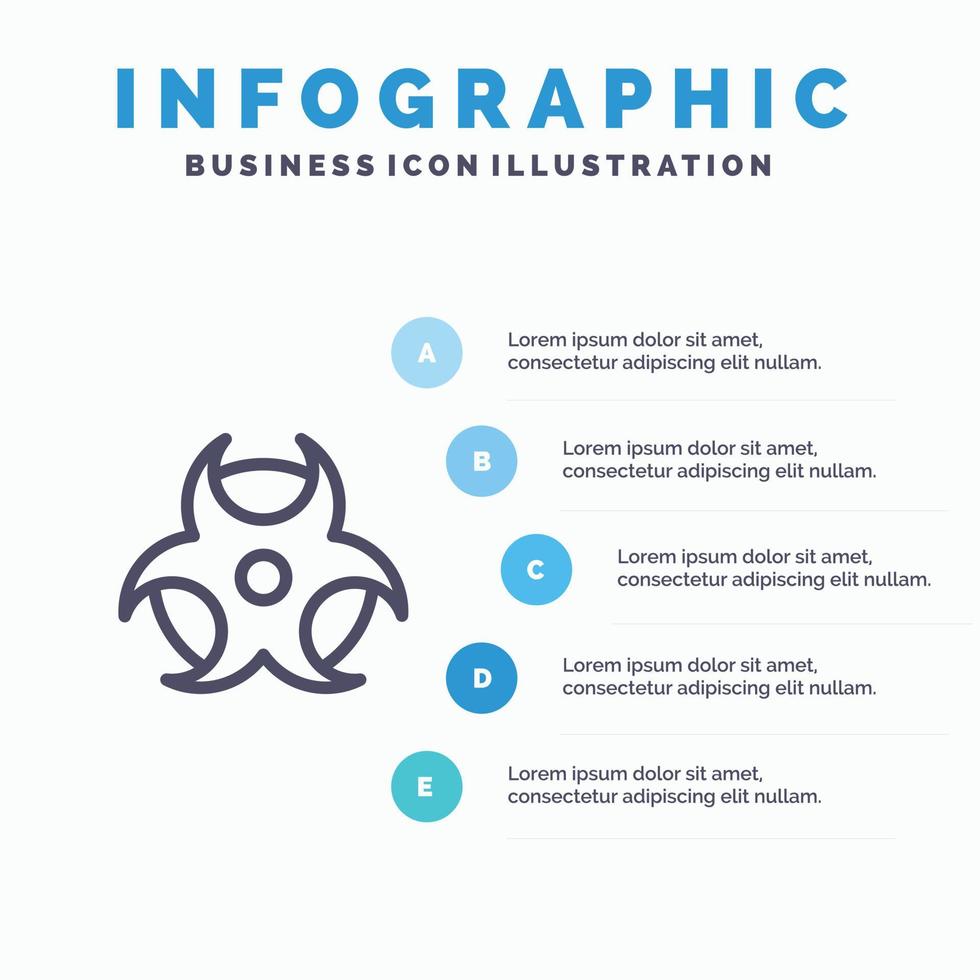 INFOGRAPHIC
BUSINESS ICON ILLUSTRATION

A
Lorem ipsum dolor sit amet, consectetur adipiscing elit nullam.

B
Lorem ipsum dolor sit amet, consectetur adipiscing elit nullam.

C
Lorem ipsum dolor sit amet, consectetur adipiscing elit nullam.

D
Lorem ipsum dolor sit amet, consectetur adipiscing elit nullam.

E
Lorem ipsum dolor sit amet, consectetur adipiscing elit nullam.