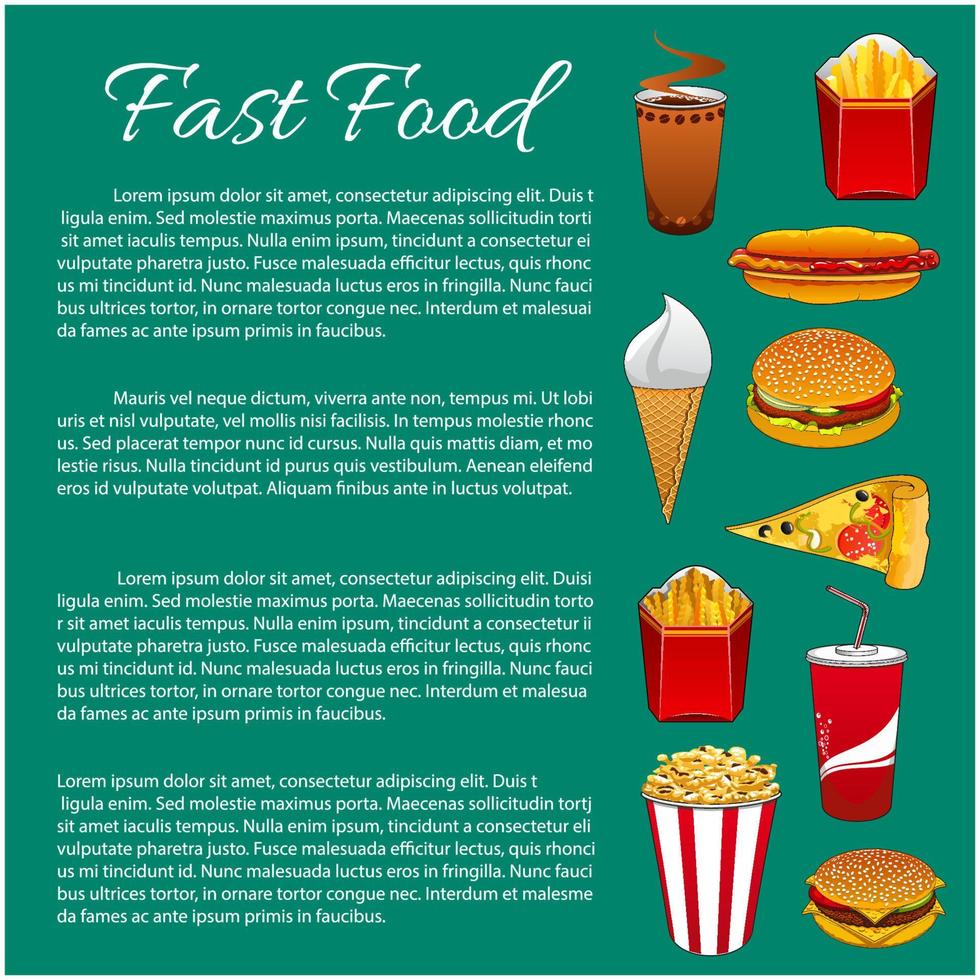 Fast Food

Lorem ipsum dolor sit amet, consectetur adipiscing elit. Duis t ligula enim. Sed molestie maximus porta. Maecenas sollicitudin torti sit amet iaculis tempus. Nulla enim ipsum, tincidunt a consectetur ei vulputate pharetra justo. Fusce malesuada efficitur lectus, quis rhonc us mi tincidunt id. Nunc malesuada luctus eros in fringilla. Nunc fauci bus ultrices tortor, in ornare tortor congue nec. Interdum et malesuai da fames ac ante ipsum primis in faucibus.

Mauris vel neque dictum, viverra ante non, tempus mi. Ut lobi uris et nisl vulputate, vel mollis nisi facilisis. In tempus molestie rhonc us. Sed placerat tempor nunc id cursus. Nulla quis mattis diam, et mo lestie risus. Nulla tincidunt id purus quis vestibulum. Aenean eleifend eros id vulputate volutpat. Aliquam finibus ante in luctus volutpat.

Lorem ipsum dolor sit amet, consectetur adipiscing elit. Duisi ligula enim. Sed molestie maximus porta. Maecenas sollicitudin torto r sit amet iaculis tempus. Nulla enim ipsum, tincidunt a consectetur ii vulputate pharetra justo. Fusce malesuada efficitur lectus, quis rhonc us mi tincidunt id. Nunc malesuada luctus eros in fringilla. Nunc fauci bus ultrices tortor, in ornare tortor congue nec. Interdum et malesua da fames ac ante ipsum primis in faucibus.

Lorem ipsum dolor sit amet, consectetur adipiscing elit. Duis t ligula enim. Sed molestie maximus porta. Maecenas sollicitudin tortj sit amet iaculis tempus. Nulla enim ipsum, tincidunt a consectetur eli vulputate pharetra justo. Fusce malesuada efficitur lectus, quis rhonci us mi tincidunt id. Nunc malesuada luctus eros in fringilla. Nunc fauci bus ultrices tortor, in ornare tortor congue nec. Interdum et malesme da fames ac ante ipsum primis in faucibus.