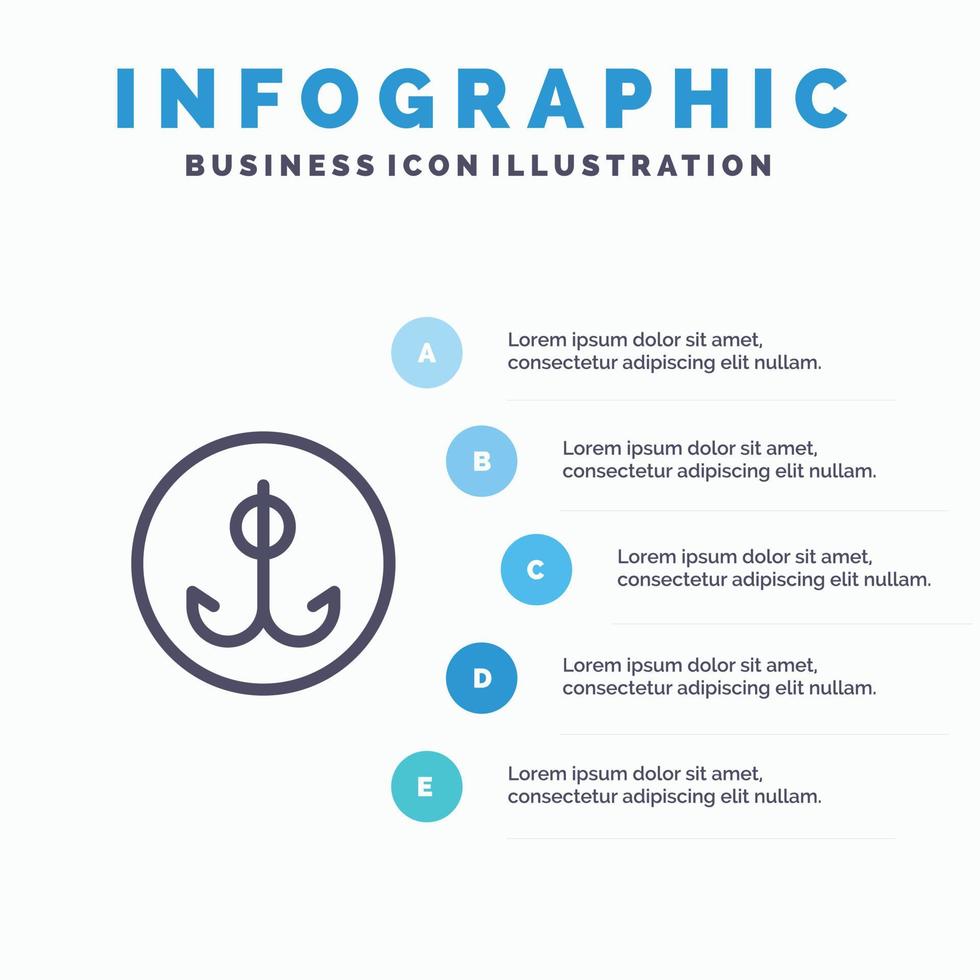 INFOGRAPHIC
BUSINESS ICON ILLUSTRATION

A
Lorem ipsum dolor sit amet, consectetur adipiscing elit nullam.

B
Lorem ipsum dolor sit amet, consectetur adipiscing elit nullam.

C
Lorem ipsum dolor sit amet, consectetur adipiscing elit nullam.

D
Lorem ipsum dolor sit amet, consectetur adipiscing elit nullam.

E
Lorem ipsum dolor sit amet, consectetur adipiscing elit nullam.