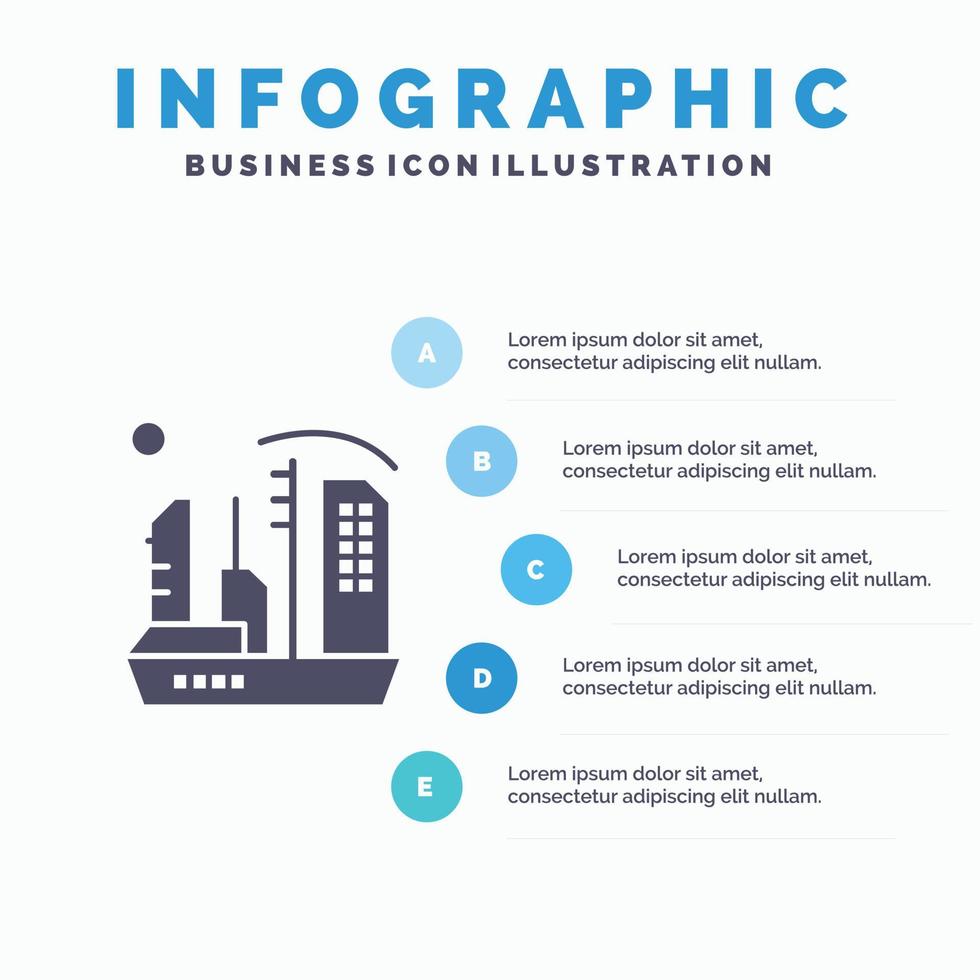 INFOGRAPHIC
BUSINESS ICON ILLUSTRATION

A
Lorem ipsum dolor sit amet, consectetur adipiscing elit nullam.

B
Lorem ipsum dolor sit amet, consectetur adipiscing elit nullam.

C
Lorem ipsum dolor sit amet, consectetur adipiscing elit nullam.

D
Lorem ipsum dolor sit amet, consectetur adipiscing elit nullam.

E
Lorem ipsum dolor sit amet, consectetur adipiscing elit nullam.