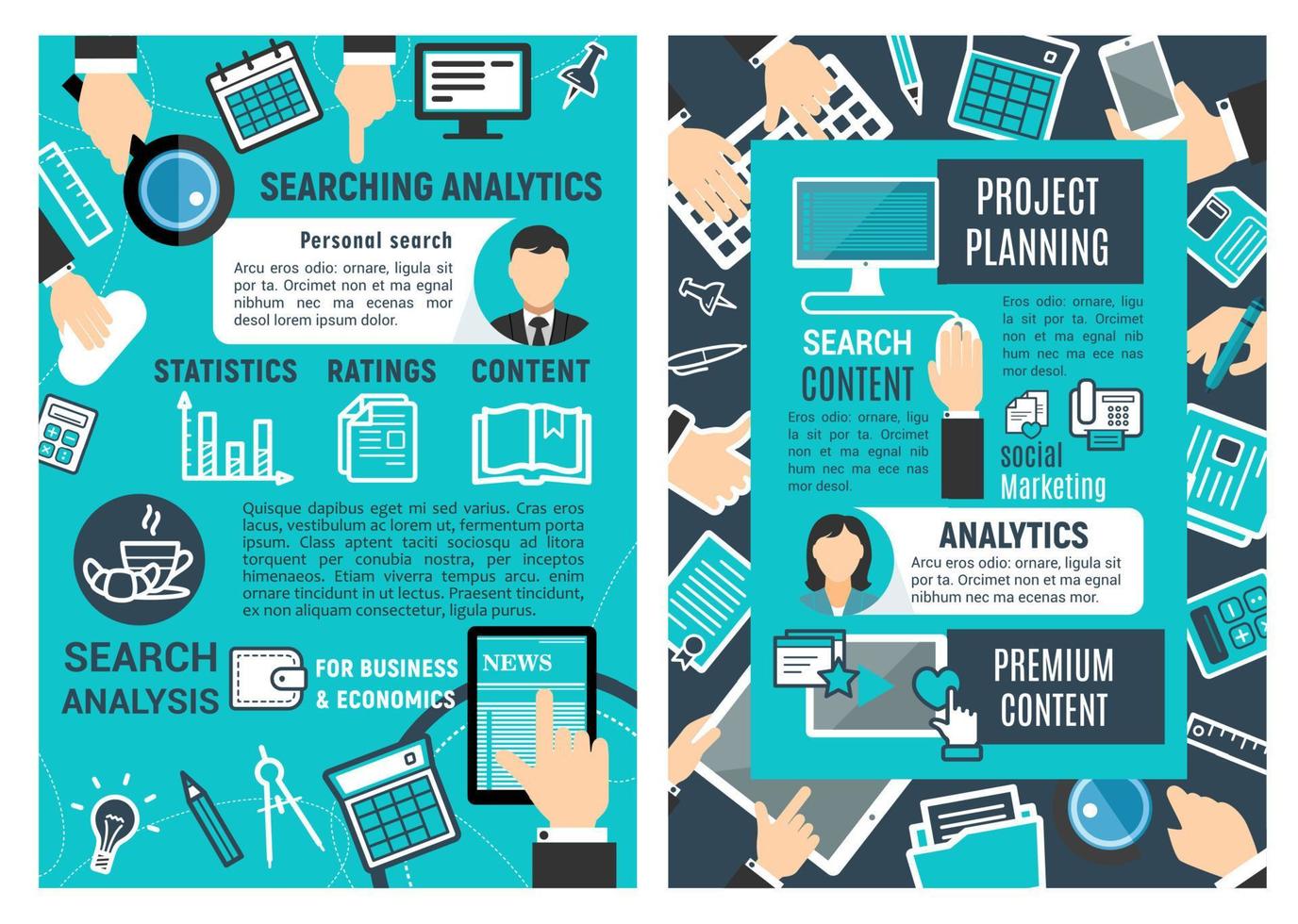 SEARCHING ANALYTICS

Personal search

Arcu eros odio: ornare, ligula sit por ta. Orcimet non et ma egnal nibhum nec ma ecenas mor desol lorem ipsum dolor.

STATISTICS RATINGS CONTENT

Quisque dapibus eget mi sed varius. Cras eros lacus, vestibulum ac lorem ut, fermentum porta ipsum. Class aptent taciti sociosqu ad litora torquent per conubia nostra, per inceptos himenaeos. Etiam viverra tempus arcu. enim ornare tincidunt in ut lectus. Praesent tincidunt, ex non aliquam consectetur, ligula purus.

SEARCH ANALYSIS

FOR BUSINESS & ECONOMICS

NEWS

PROJECT PLANNING

Eros odio: ornare, ligu la sit por ta. Orcimet non et ma egnal nib hum nec ma ece nas mor desol.

SEARCH CONTENT

Eros odio: ornare, ligu la sit por ta. Orcimet non et ma egnal nib hum nec ma ece nas mor desol.

social Marketing

ANALYTICS

Arcu eros odio: ornare, ligula sit por ta. Orcimet non et ma egnal nibhum nec ma ecenas mor.

PREMIUM CONTENT