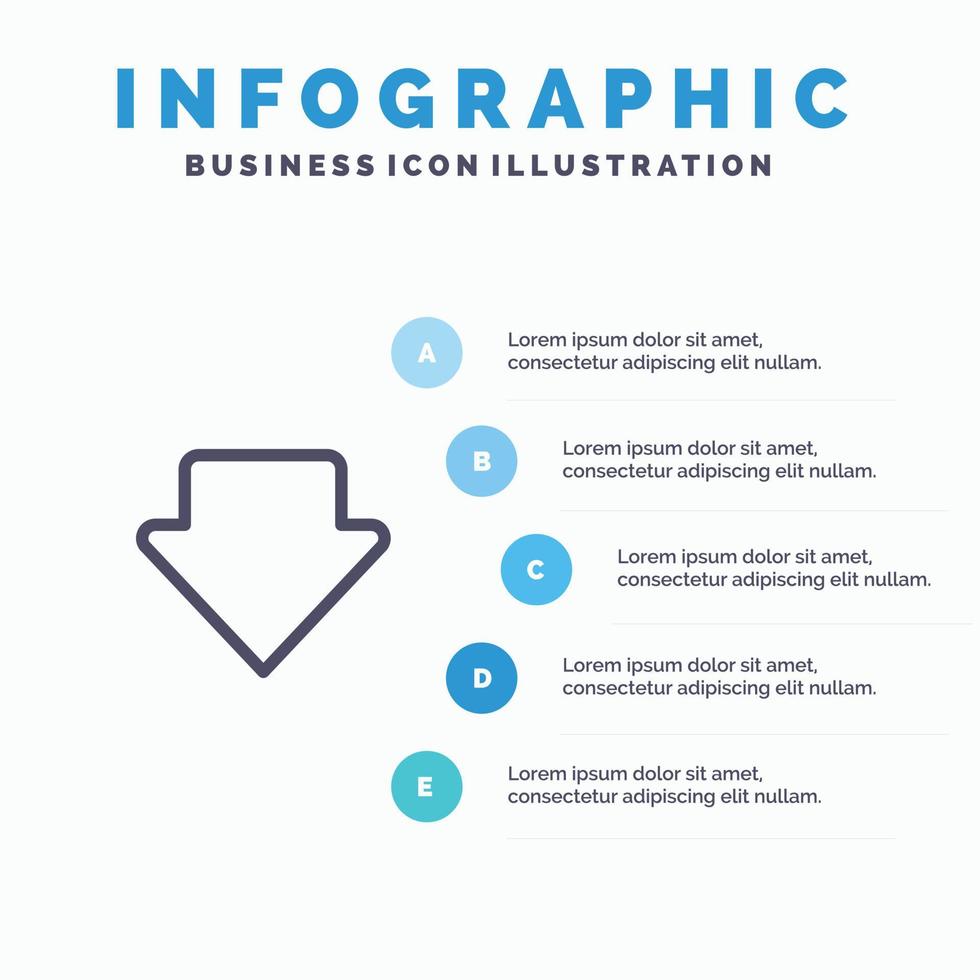 INFOGRAPHIC
BUSINESS ICON ILLUSTRATION

A
Lorem ipsum dolor sit amet, consectetur adipiscing elit nullam.

B
Lorem ipsum dolor sit amet, consectetur adipiscing elit nullam.

C
Lorem ipsum dolor sit amet, consectetur adipiscing elit nullam.

D
Lorem ipsum dolor sit amet, consectetur adipiscing elit nullam.

E
Lorem ipsum dolor sit amet, consectetur adipiscing elit nullam.