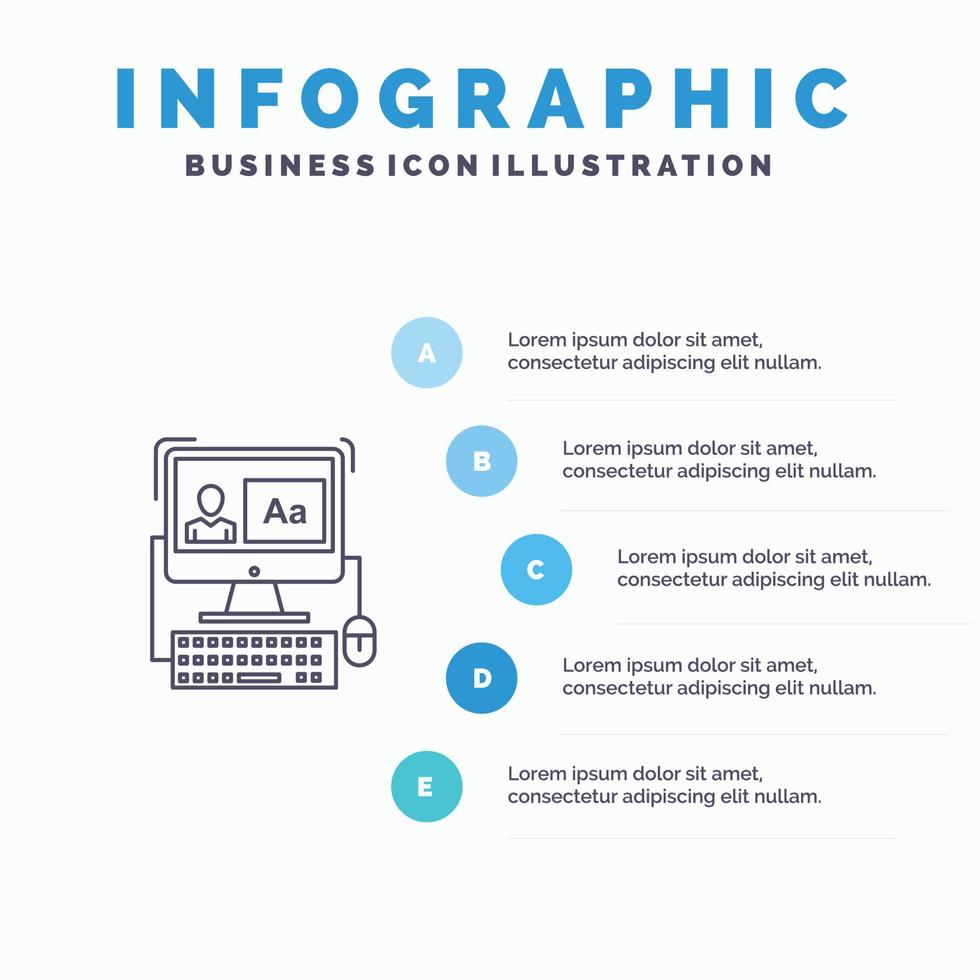 INFOGRAPHIC
BUSINESS ICON ILLUSTRATION

Aa

A
Lorem ipsum dolor sit amet, consectetur adipiscing elit nullam.

B
Lorem ipsum dolor sit amet, consectetur adipiscing elit nullam.

C
Lorem ipsum dolor sit amet, consectetur adipiscing elit nullam.

D
Lorem ipsum dolor sit amet, consectetur adipiscing elit nullam.

E
Lorem ipsum dolor sit amet, consectetur adipiscing elit nullam.