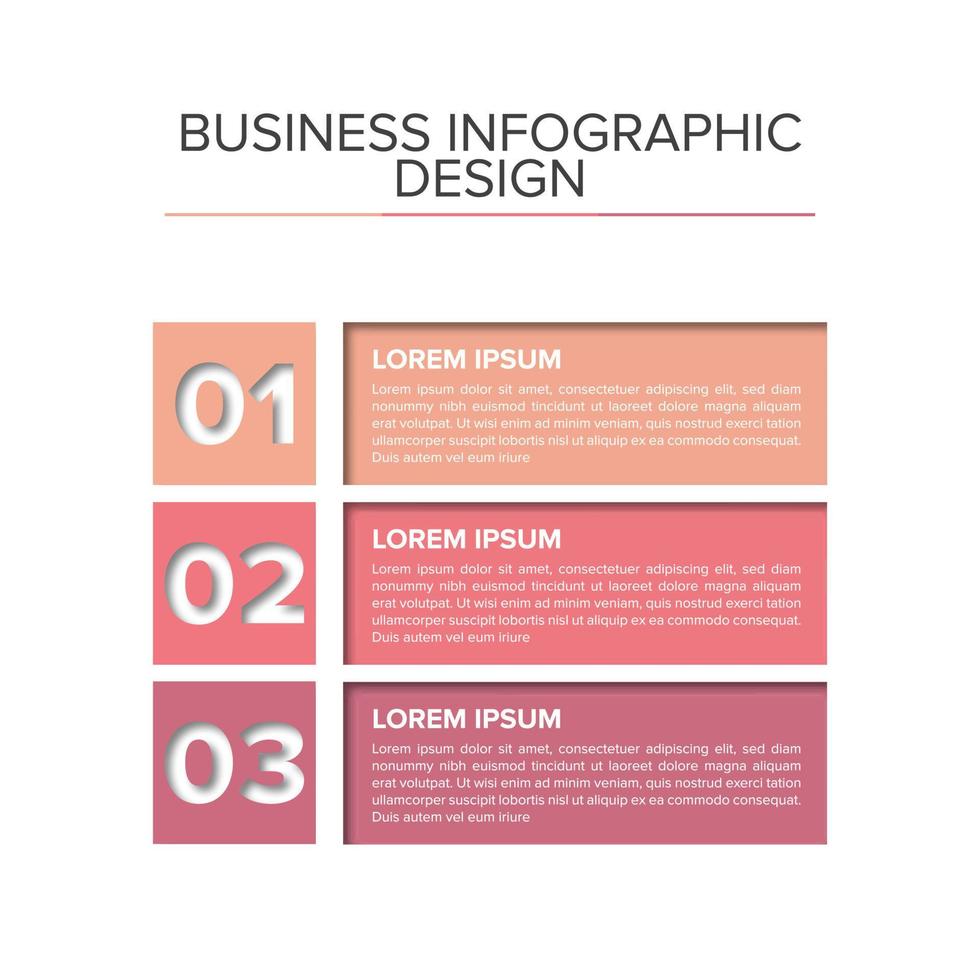 BUSINESS INFOGRAPHIC DESIGN

01

LOREM IPSUM

Lorem ipsum dolor sit amet, consectetuer adipiscing elit, sed diam nonummy nibh euismod tincidunt ut laoreet dolore magna aliquam erat volutpat. Ut wisi enim ad minim veniam, quis nostrud exerci tation ullamcorper suscipit lobortis nisl ut aliquip ex ea commodo consequat. Duis autem vel eum iriure

02

LOREM IPSUM

Lorem ipsum dolor sit amet, consectetuer adipiscing elit, sed diam nonummy nibh euismod tincidunt ut laoreet dolore magna aliquam erat volutpat. Ut wisi enim ad minim veniam, quis nostrud exerci tation ullamcorper suscipit lobortis nisl ut aliquip ex ea commodo consequat. Duis autem vel eum iriure

03

LOREM IPSUM

Lorem ipsum dolor sit amet, consectetuer adipiscing elit, sed diam nonummy nibh euismod tincidunt ut laoreet dolore magna aliquam erat volutpat. Ut wisi enim ad minim veniam, quis nostrud exerci tation ullamcorper suscipit lobortis nisl ut aliquip ex ea commodo consequat. Duis autem vel eum iriure