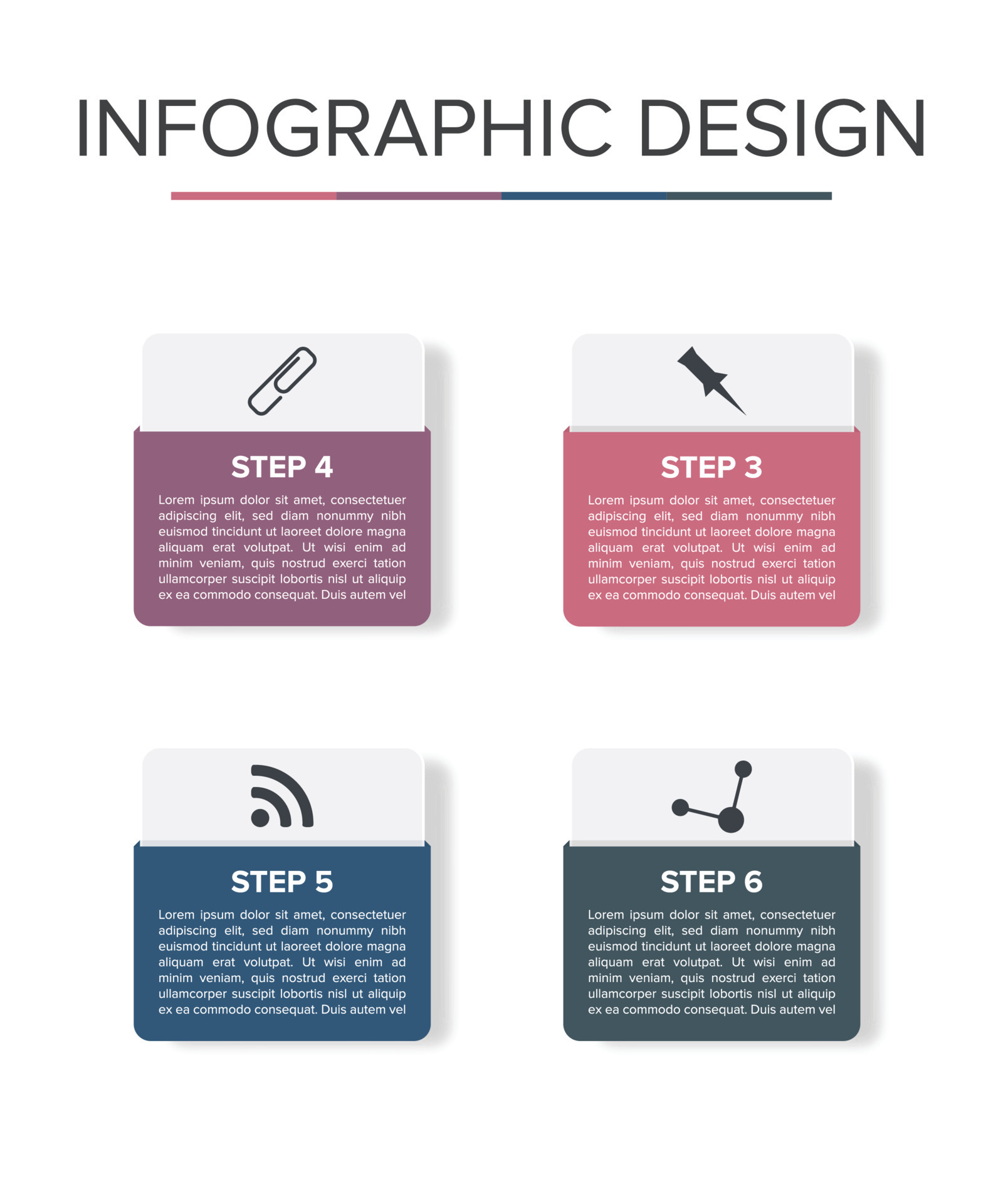 INFOGRAPHIC DESIGN

STEP 4

Lorem ipsum dolor sit amet, consectetuer adipiscing elit, sed diam nonummy nibh euismod tincidunt ut laoreet dolore magna aliquam erat volutpat. Ut wisi enim ad minim veniam, quis nostrud exerci tation ullamcorper suscipit lobortis nisl ut aliquip ex ea commodo consequat. Duis autem vel

STEP 3

Lorem ipsum dolor sit amet, consectetuer adipiscing elit, sed diam nonummy nibh euismod tincidunt ut laoreet dolore magna aliquam erat volutpat. Ut wisi enim ad minim veniam, quis nostrud exerci tation ullamcorper suscipit lobortis nisl ut aliquip ex ea commodo consequat. Duis autem vel

STEP 5

Lorem ipsum dolor sit amet, consectetuer adipiscing elit, sed diam nonummy nibh euismod tincidunt ut laoreet dolore magna aliquam erat volutpat. Ut wisi enim ad minim veniam, quis nostrud exerci tation ullamcorper suscipit lobortis nisl ut aliquip ex ea commodo consequat. Duis autem vel

STEP 6

Lorem ipsum dolor sit amet, consectetuer adipiscing elit, sed diam nonummy nibh euismod tincidunt ut laoreet dolore magna aliquam erat volutpat. Ut wisi enim ad minim veniam, quis nostrud exerci tation ullamcorper suscipit lobortis nisl ut aliquip ex ea commodo consequat. Duis autem vel