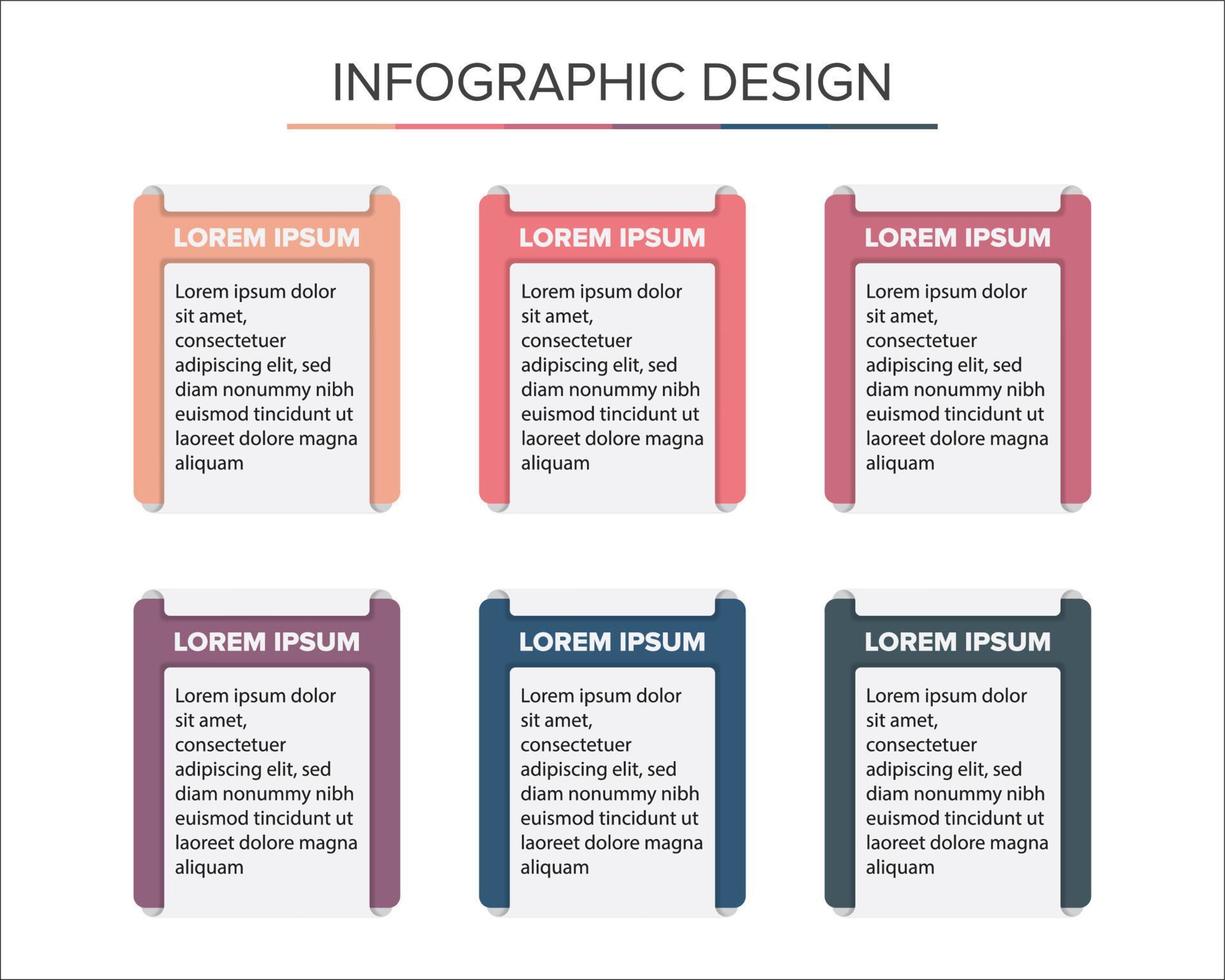 INFOGRAPHIC DESIGN

LOREM IPSUM

Lorem ipsum dolor sit amet, consectetuer adipiscing elit, sed diam nonummy nibh euismod tincidunt ut laoreet dolore magna aliquam

LOREM IPSUM

Lorem ipsum dolor sit amet, consectetuer adipiscing elit, sed diam nonummy nibh euismod tincidunt ut laoreet dolore magna aliquam

LOREM IPSUM

Lorem ipsum dolor sit amet, consectetuer adipiscing elit, sed diam nonummy nibh euismod tincidunt ut laoreet dolore magna aliquam

LOREM IPSUM

Lorem ipsum dolor sit amet, consectetuer adipiscing elit, sed diam nonummy nibh euismod tincidunt ut laoreet dolore magna aliquam

LOREM IPSUM

Lorem ipsum dolor sit amet, consectetuer adipiscing elit, sed diam nonummy nibh euismod tincidunt ut laoreet dolore magna aliquam

LOREM IPSUM

Lorem ipsum dolor sit amet, consectetuer adipiscing elit, sed diam nonummy nibh euismod tincidunt ut laoreet dolore magna aliquam