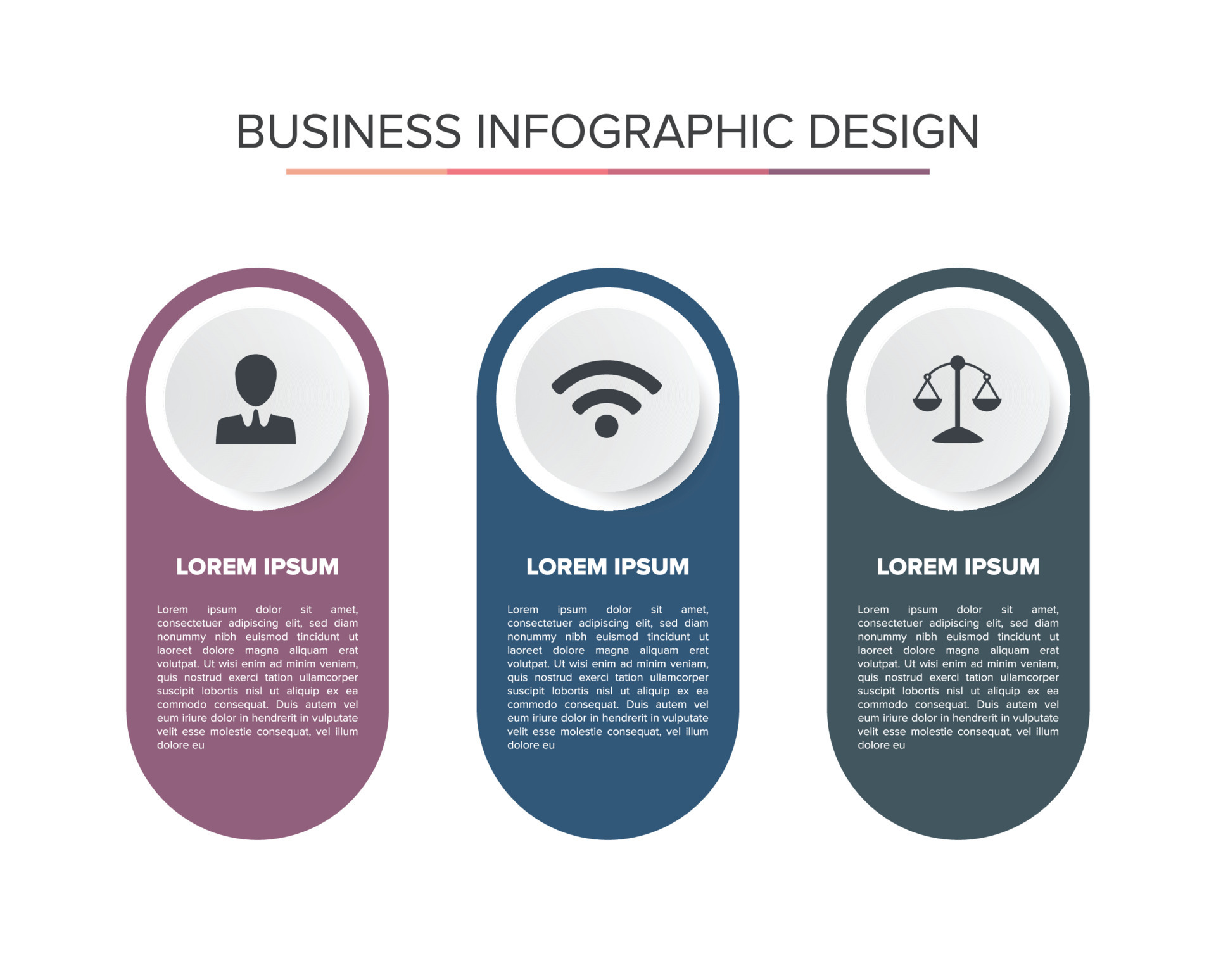 BUSINESS INFOGRAPHIC DESIGN

LOREM IPSUM

Lorem ipsum dolor sit amet, consectetuer adipiscing elit, sed diam nonummy nibh euismod tincidunt ut laoreet dolore magna aliquam erat volutpat. Ut wisi enim ad minim veniam, quis nostrud exerci tation ullamcorper suscipit lobortis nisl ut aliquip ex ea commodo consequat. Duis autem vel eum iriure dolor in hendrerit in vulputate velit esse molestie consequat, vel illum dolore eu

LOREM IPSUM

Lorem ipsum dolor sit amet, consectetuer adipiscing elit, sed diam nonummy nibh euismod tincidunt ut laoreet dolore magna aliquam erat volutpat. Ut wisi enim ad minim veniam, quis nostrud exerci tation ullamcorper suscipit lobortis nisl ut aliquip ex ea commodo consequat. Duis autem vel eum iriure dolor in hendrerit in vulputate velit esse molestie consequat, vel illum dolore eu

LOREM IPSUM

Lorem ipsum dolor sit amet, consectetuer adipiscing elit, sed diam nonummy nibh euismod tincidunt ut laoreet dolore magna aliquam erat volutpat. Ut wisi enim ad minim veniam, quis nostrud exerci tation ullamcorper suscipit lobortis nisl ut aliquip ex ea commodo consequat. Duis autem vel eum iriure dolor in hendrerit in vulputate velit esse molestie consequat, vel illum dolore eu