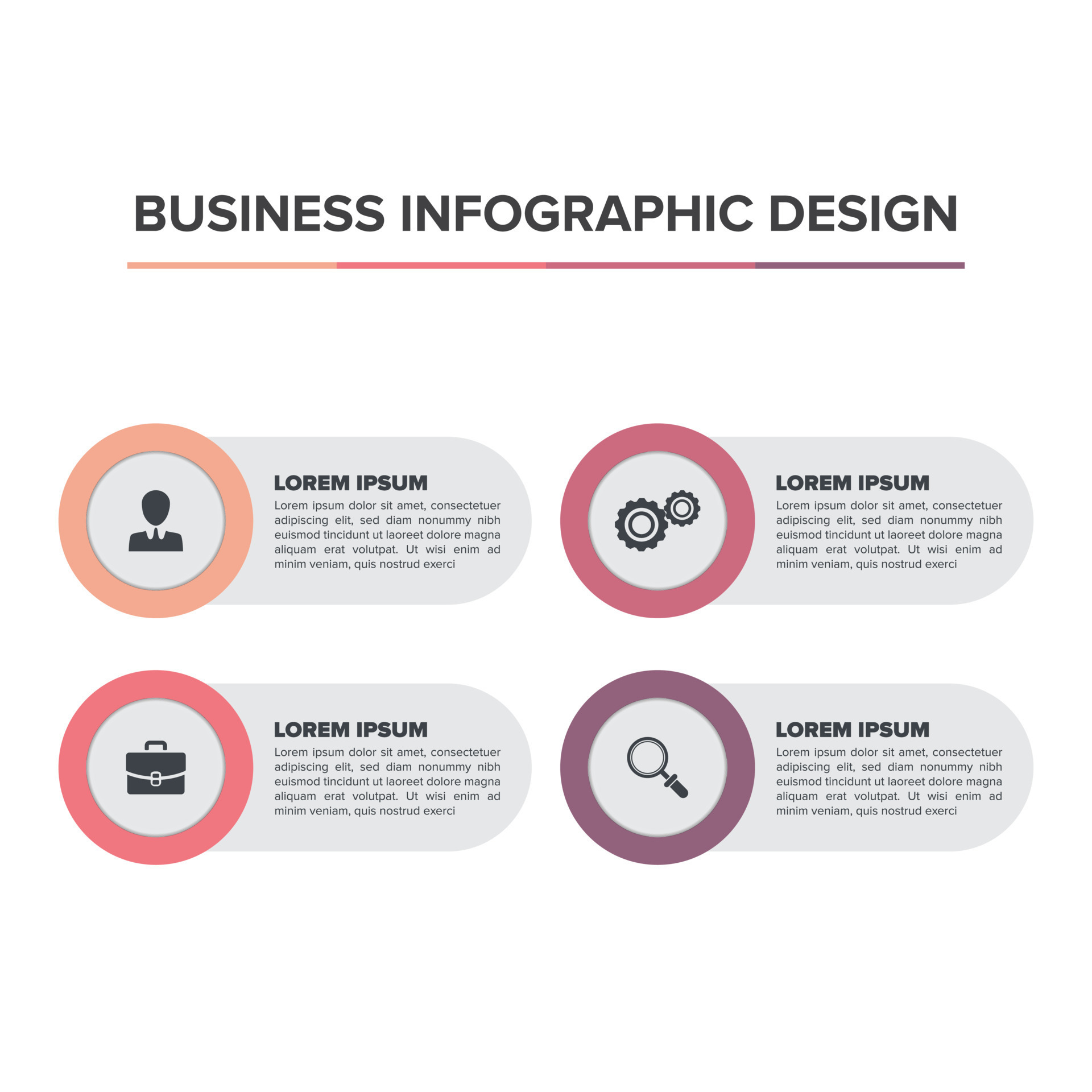 BUSINESS INFOGRAPHIC DESIGN

LOREM IPSUM

Lorem ipsum dolor sit amet, consectetuer adipiscing elit, sed diam nonummy nibh euismod tincidunt ut laoreet dolore magna aliquam erat volutpat. Ut wisi enim ad minim veniam, quis nostrud exerci

LOREM IPSUM

Lorem ipsum dolor sit amet, consectetuer adipiscing elit, sed diam nonummy nibh euismod tincidunt ut laoreet dolore magna aliquam erat volutpat. Ut wisi enim ad minim veniam, quis nostrud exerci

LOREM IPSUM

Lorem ipsum dolor sit amet, consectetuer adipiscing elit, sed diam nonummy nibh euismod tincidunt ut laoreet dolore magna aliquam erat volutpat. Ut wisi enim ad minim veniam, quis nostrud exerci

LOREM IPSUM

Lorem ipsum dolor sit amet, consectetuer adipiscing elit, sed diam nonummy nibh euismod tincidunt ut laoreet dolore magna aliquam erat volutpat. Ut wisi enim ad minim veniam, quis nostrud exerci