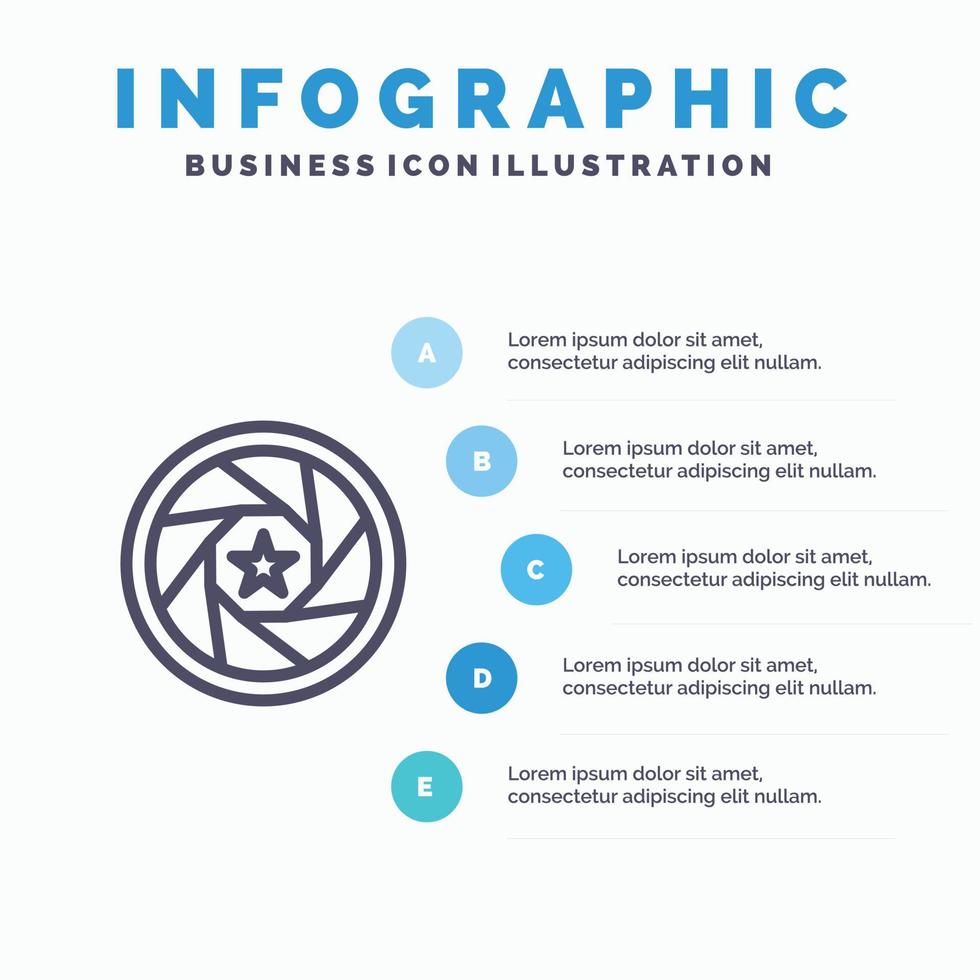 INFOGRAPHIC
BUSINESS ICON ILLUSTRATION

A
Lorem ipsum dolor sit amet, consectetur adipiscing elit nullam.

B
Lorem ipsum dolor sit amet, consectetur adipiscing elit nullam.

C
Lorem ipsum dolor sit amet, consectetur adipiscing elit nullam.

D
Lorem ipsum dolor sit amet, consectetur adipiscing elit nullam.

E
Lorem ipsum dolor sit amet, consectetur adipiscing elit nullam.