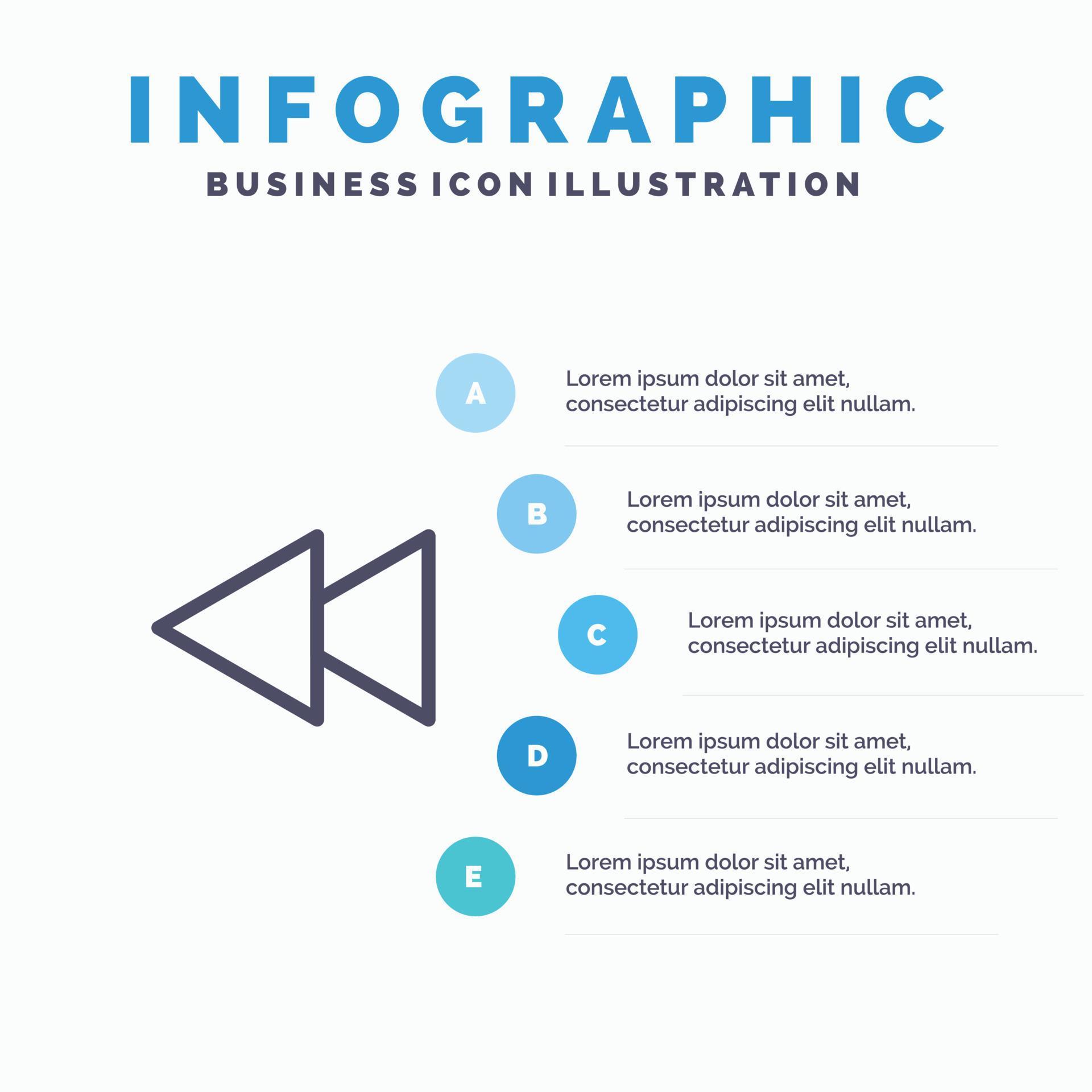 INFOGRAPHIC
BUSINESS ICON ILLUSTRATION

A
Lorem ipsum dolor sit amet, consectetur adipiscing elit nullam.

B
Lorem ipsum dolor sit amet, consectetur adipiscing elit nullam.

C
Lorem ipsum dolor sit amet, consectetur adipiscing elit nullam.

D
Lorem ipsum dolor sit amet, consectetur adipiscing elit nullam.

E
Lorem ipsum dolor sit amet, consectetur adipiscing elit nullam.