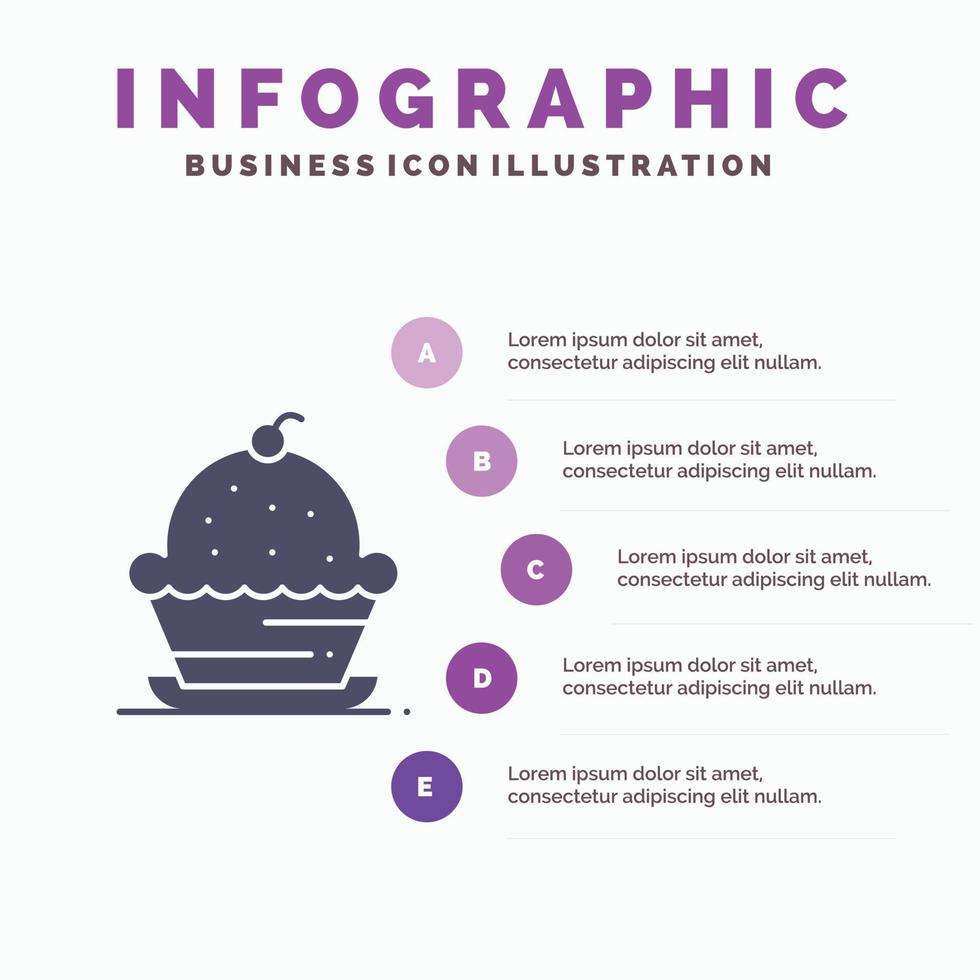 INFOGRAPHIC
BUSINESS ICON ILLUSTRATION

A
Lorem ipsum dolor sit amet, consectetur adipiscing elit nullam.

B
Lorem ipsum dolor sit amet, consectetur adipiscing elit nullam.

C
Lorem ipsum dolor sit amet, consectetur adipiscing elit nullam.

D
Lorem ipsum dolor sit amet, consectetur adipiscing elit nullam.

E
Lorem ipsum dolor sit amet, consectetur adipiscing elit nullam.