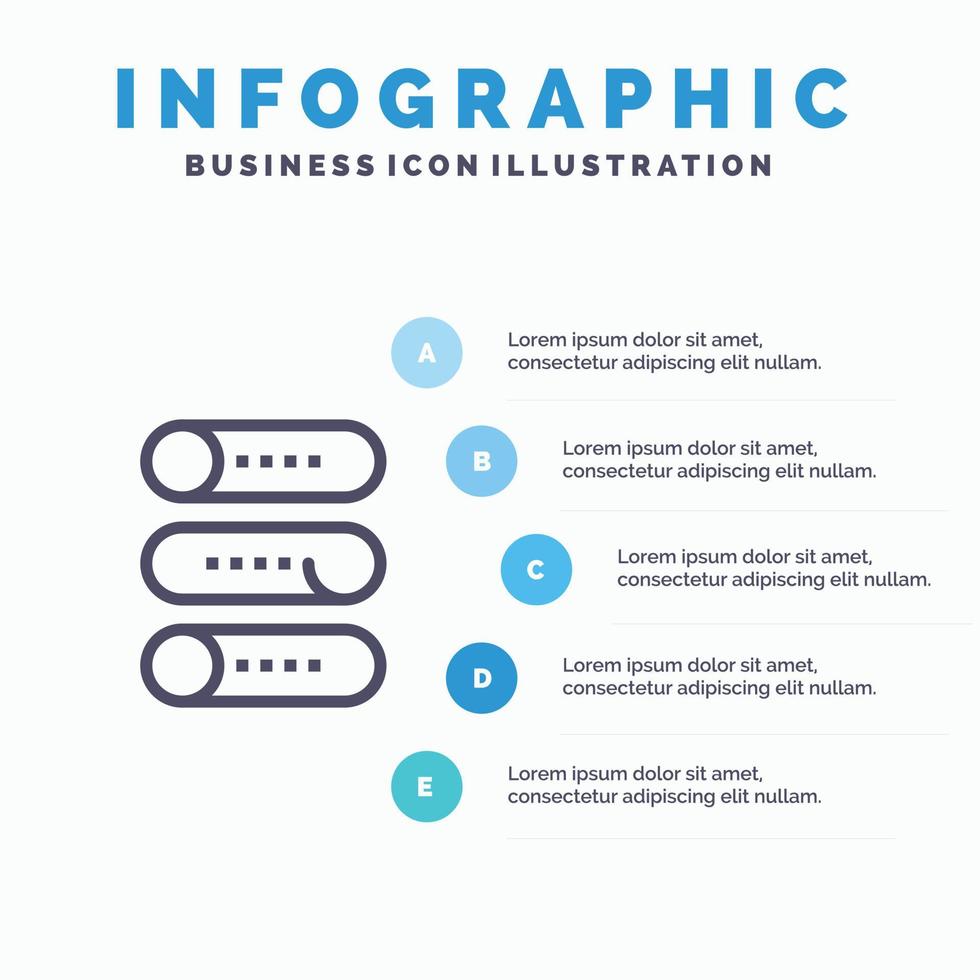 INFOGRAPHIC
BUSINESS ICON ILLUSTRATION

A
Lorem ipsum dolor sit amet, consectetur adipiscing elit nullam.

B
Lorem ipsum dolor sit amet, consectetur adipiscing elit nullam.

C
Lorem ipsum dolor sit amet, consectetur adipiscing elit nullam.

D
Lorem ipsum dolor sit amet, consectetur adipiscing elit nullam.

E
Lorem ipsum dolor sit amet, consectetur adipiscing elit nullam.