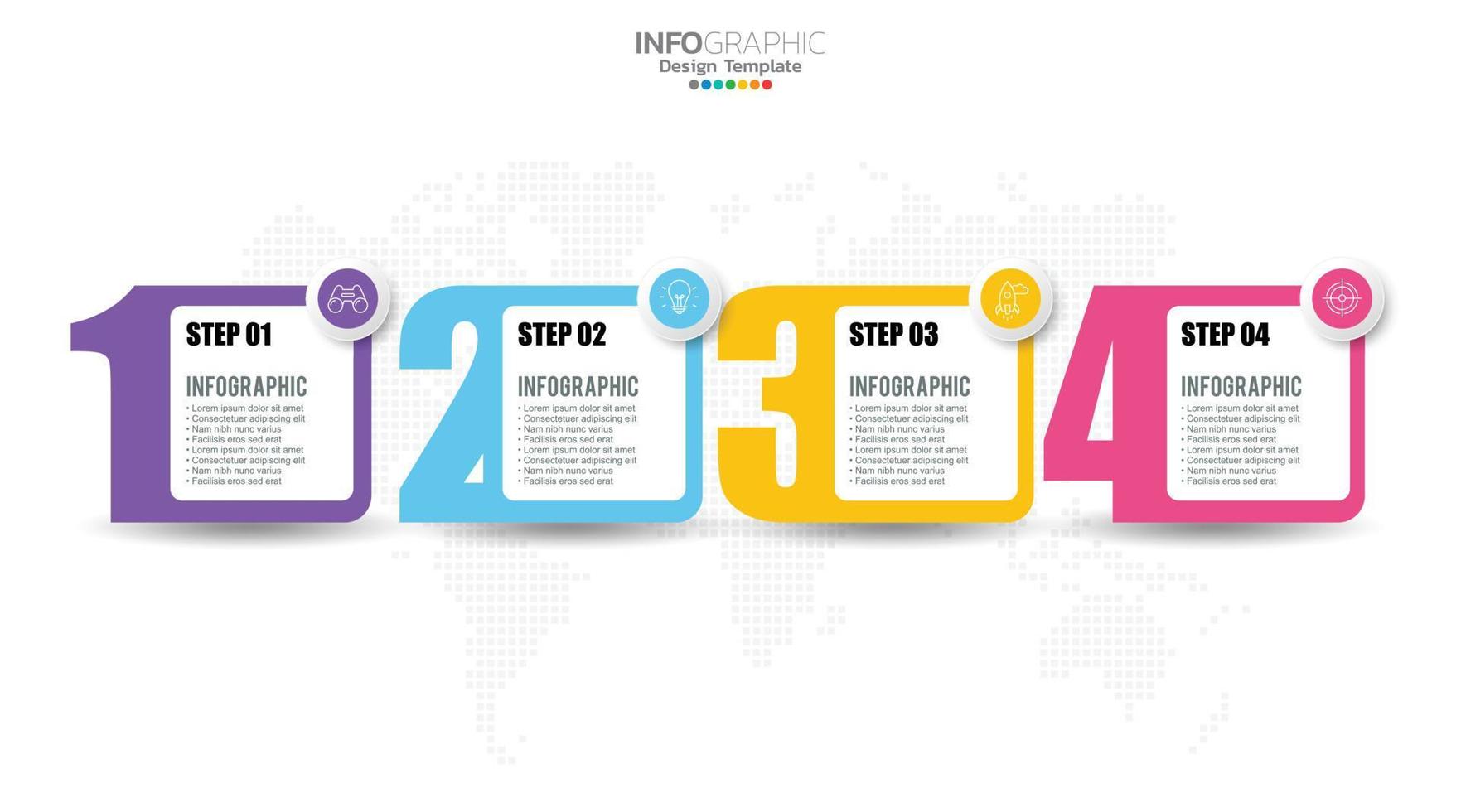 INFOGRAPHIC
Design Template

1
STEP 01
INFOGRAPHIC
• Lorem ipsum dolor sit amet
• Consectetuer adipiscing elit
• Nam nibh nunc varius
• Facilisis eros sed erat
• Lorem ipsum dolor sit amet
• Consectetuer adipiscing elit
• Nam nibh nunc varius
• Facilisis eros sed erat

2
STEP 02
INFOGRAPHIC
• Lorem ipsum dolor sit amet
• Consectetuer adipiscing elit
• Nam nibh nunc varius
• Facilisis eros sed erat
• Lorem ipsum dolor sit amet
• Consectetuer adipiscing elit
• Nam nibh nunc varius
• Facilisis eros sed erat

3
STEP 03
INFOGRAPHIC
• Lorem ipsum dolor sit amet
• Consectetuer adipiscing elit
• Nam nibh nunc varius
• Facilisis eros sed erat
• Lorem ipsum dolor sit amet
• Consectetuer adipiscing elit
• Nam nibh nunc varius
• Facilisis eros sed erat

4
STEP 04
INFOGRAPHIC
• Lorem ipsum dolor sit amet
• Consectetuer adipiscing elit
• Nam nibh nunc varius
• Facilisis eros sed erat
• Lorem ipsum dolor sit amet
• Consectetuer adipiscing elit
• Nam nibh nunc varius
• Facilisis eros sed erat