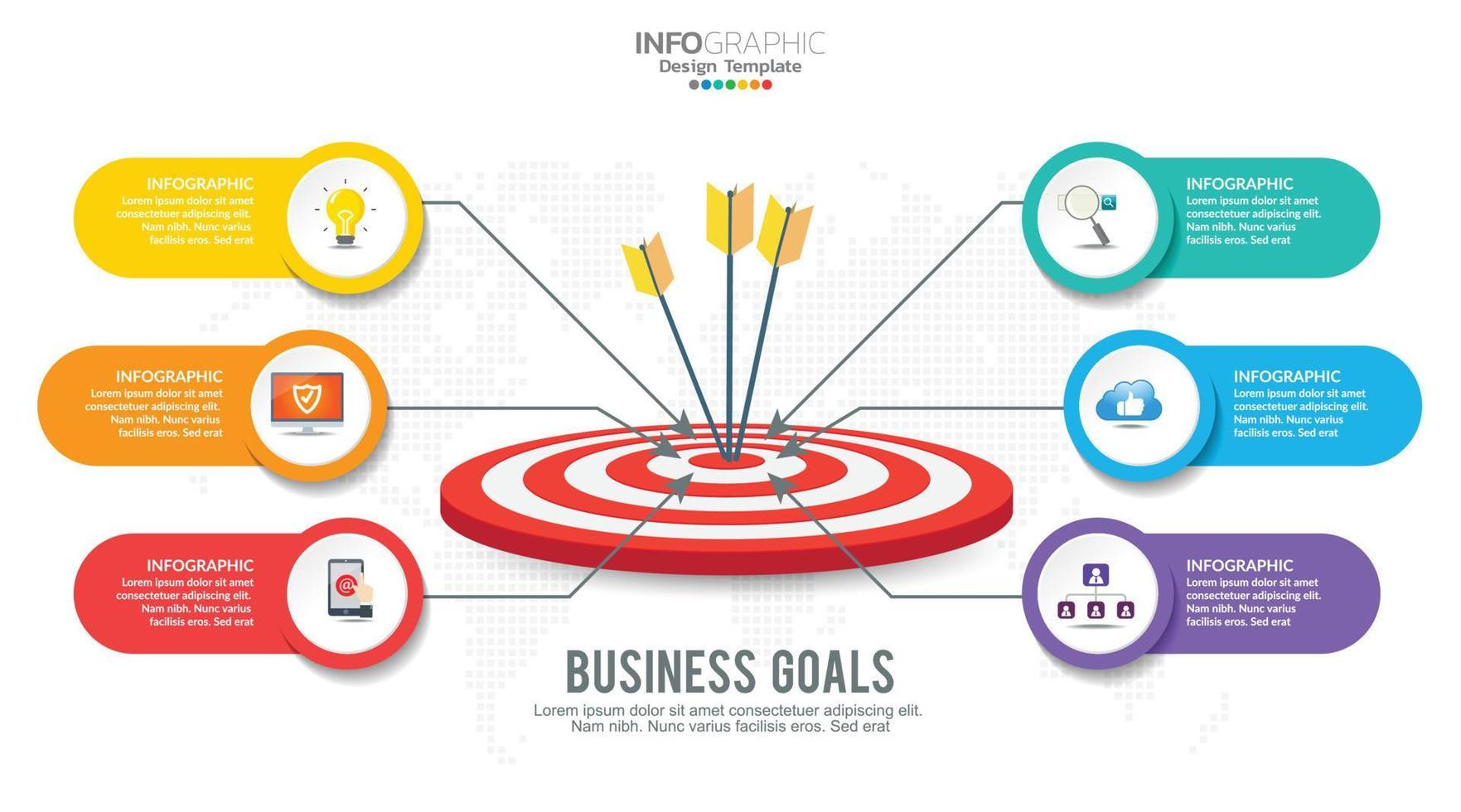 INFOGRAPHIC
Design Template

INFOGRAPHIC
Lorem ipsum dolor sit amet consectetuer adipiscing elit. Nam nibh. Nunc varius facilisis eros. Sed erat

INFOGRAPHIC
Lorem ipsum dolor sit amet consectetuer adipiscing elit. Nam nibh. Nunc varius facilisis eros. Sed erat

INFOGRAPHIC
Lorem ipsum dolor sit amet consectetuer adipiscing elit. Nam nibh. Nunc varius facilisis eros. Sed erat

INFOGRAPHIC
Lorem ipsum dolor sit amet consectetuer adipiscing elit. Nam nibh. Nunc varius facilisis eros. Sed erat

INFOGRAPHIC
Lorem ipsum dolor sit amet consectetuer adipiscing elit. Nam nibh. Nunc varius facilisis eros. Sed erat

INFOGRAPHIC
Lorem ipsum dolor sit amet consectetuer adipiscing elit. Nam nibh. Nunc varius facilisis eros. Sed erat

BUSINESS GOALS
Lorem ipsum dolor sit amet consectetuer adipiscing elit. Nam nibh. Nunc varius facilisis eros. Sed erat