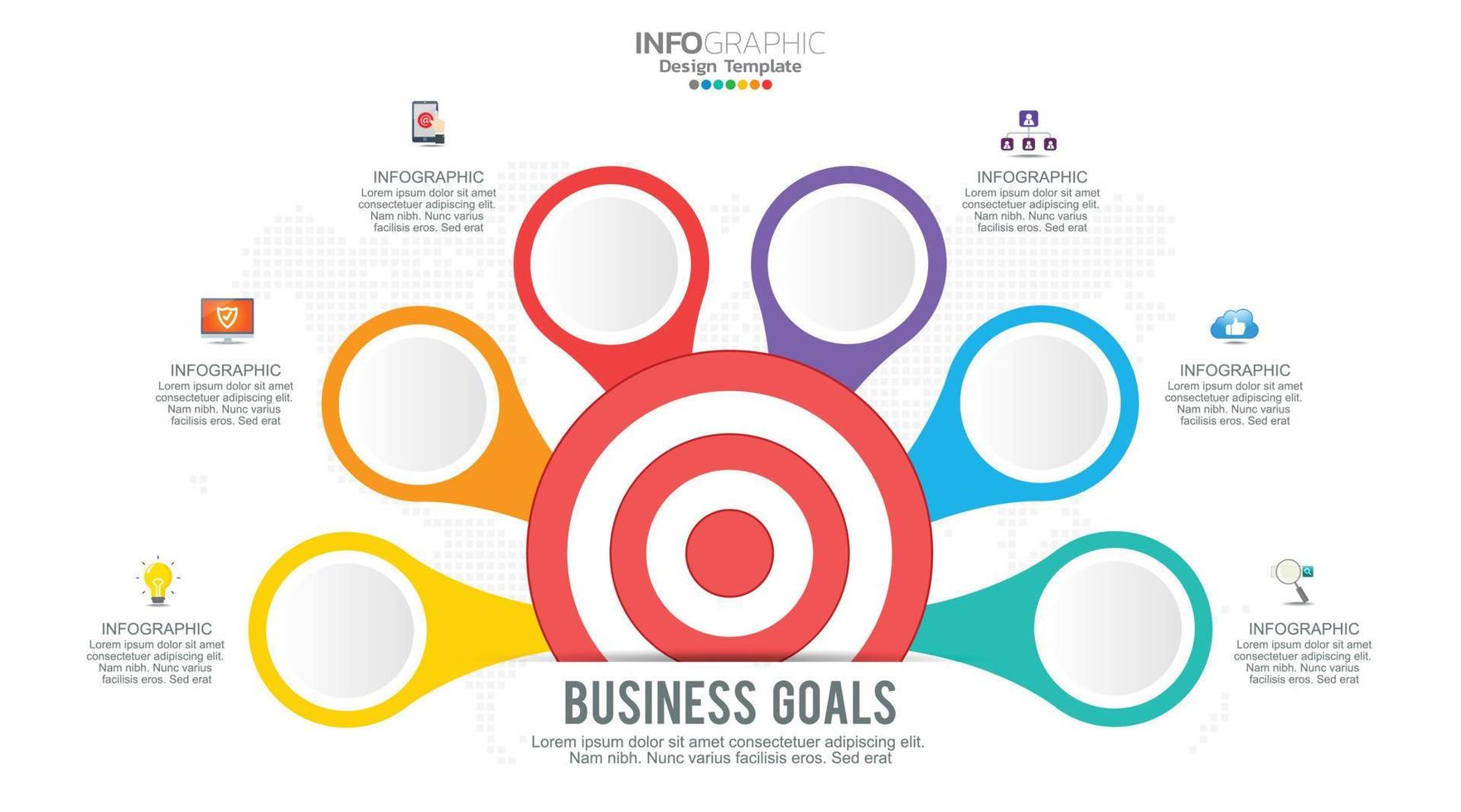 INFOGRAPHIC
Design Template

INFOGRAPHIC
Lorem ipsum dolor sit amet consectetuer adipiscing elit. Nam nibh. Nunc varius facilisis eros. Sed erat

INFOGRAPHIC
Lorem ipsum dolor sit amet consectetuer adipiscing elit. Nam nibh. Nunc varius facilisis eros. Sed erat

INFOGRAPHIC
Lorem ipsum dolor sit amet consectetuer adipiscing elit. Nam nibh. Nunc varius facilisis eros. Sed erat

INFOGRAPHIC
Lorem ipsum dolor sit amet consectetuer adipiscing elit. Nam nibh. Nunc varius facilisis eros. Sed erat

INFOGRAPHIC
Lorem ipsum dolor sit amet consectetuer adipiscing elit. Nam nibh. Nunc varius facilisis eros. Sed erat

INFOGRAPHIC
Lorem ipsum dolor sit amet consectetuer adipiscing elit. Nam nibh. Nunc varius facilisis eros. Sed erat

BUSINESS GOALS
Lorem ipsum dolor sit amet consectetuer adipiscing elit. Nam nibh. Nunc varius facilisis eros. Sed erat