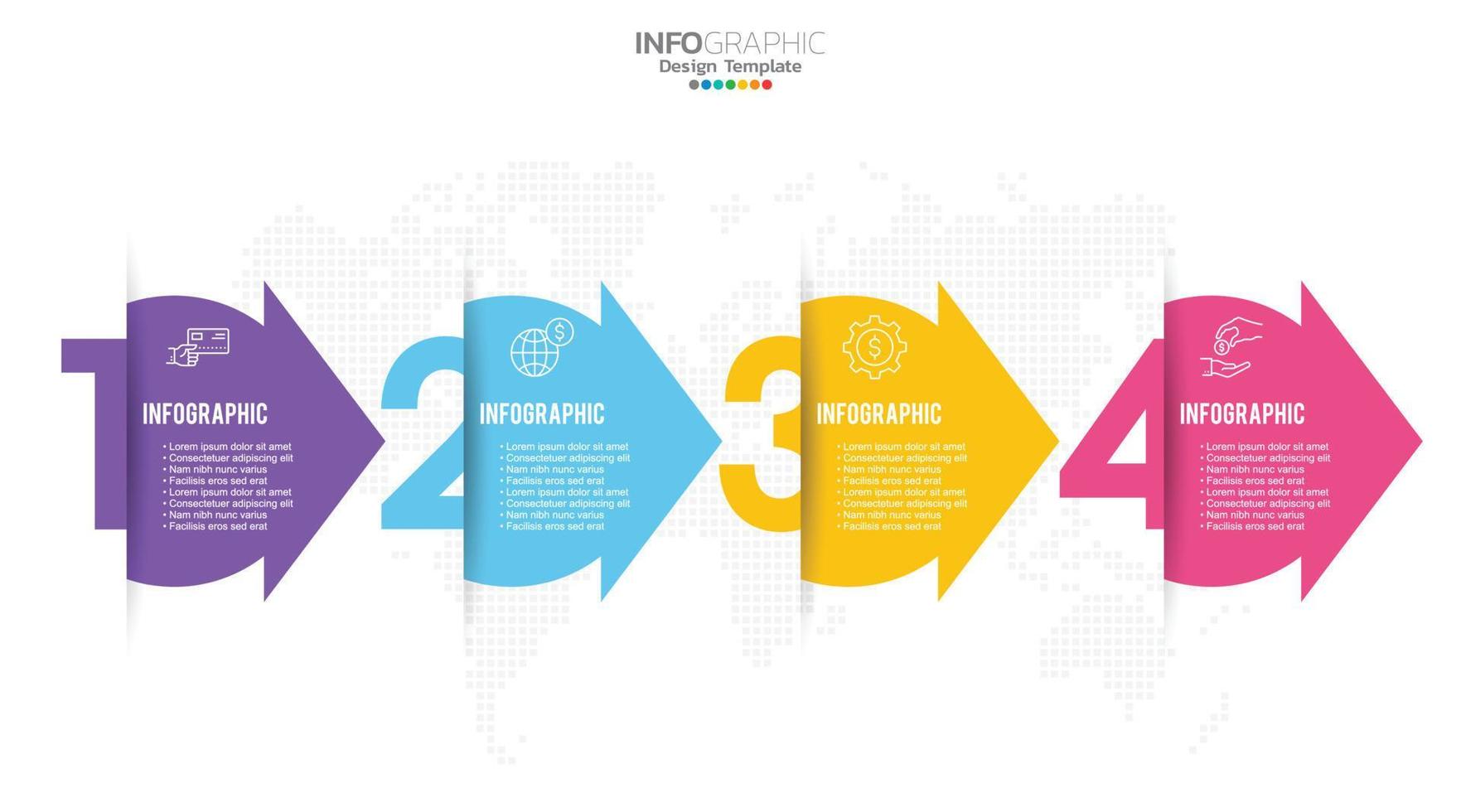 INFOGRAPHIC
Design Template

1

INFOGRAPHIC

• Lorem ipsum dolor sit amet
• Consectetuer adipiscing elit
• Nam nibh nunc varius
• Facilisis eros sed erat
• Lorem ipsum dolor sit amet
• Consectetuer adipiscing elit
• Nam nibh nunc varius
• Facilisis eros sed erat

2

INFOGRAPHIC

• Lorem ipsum dolor sit amet
• Consectetuer adipiscing elit
• Nam nibh nunc varius
• Facilisis eros sed erat
• Lorem ipsum dolor sit amet
• Consectetuer adipiscing elit
• Nam nibh nunc varius
• Facilisis eros sed erat

3

INFOGRAPHIC

• Lorem ipsum dolor sit amet
• Consectetuer adipiscing elit
• Nam nibh nunc varius
• Facilisis eros sed erat
• Lorem ipsum dolor sit amet
• Consectetuer adipiscing elit
• Nam nibh nunc varius
• Facilisis eros sed erat

4

INFOGRAPHIC

• Lorem ipsum dolor sit amet
• Consectetuer adipiscing elit
• Nam nibh nunc varius
• Facilisis eros sed erat
• Lorem ipsum dolor sit amet
• Consectetuer adipiscing elit
• Nam nibh nunc varius
• Facilisis eros sed erat