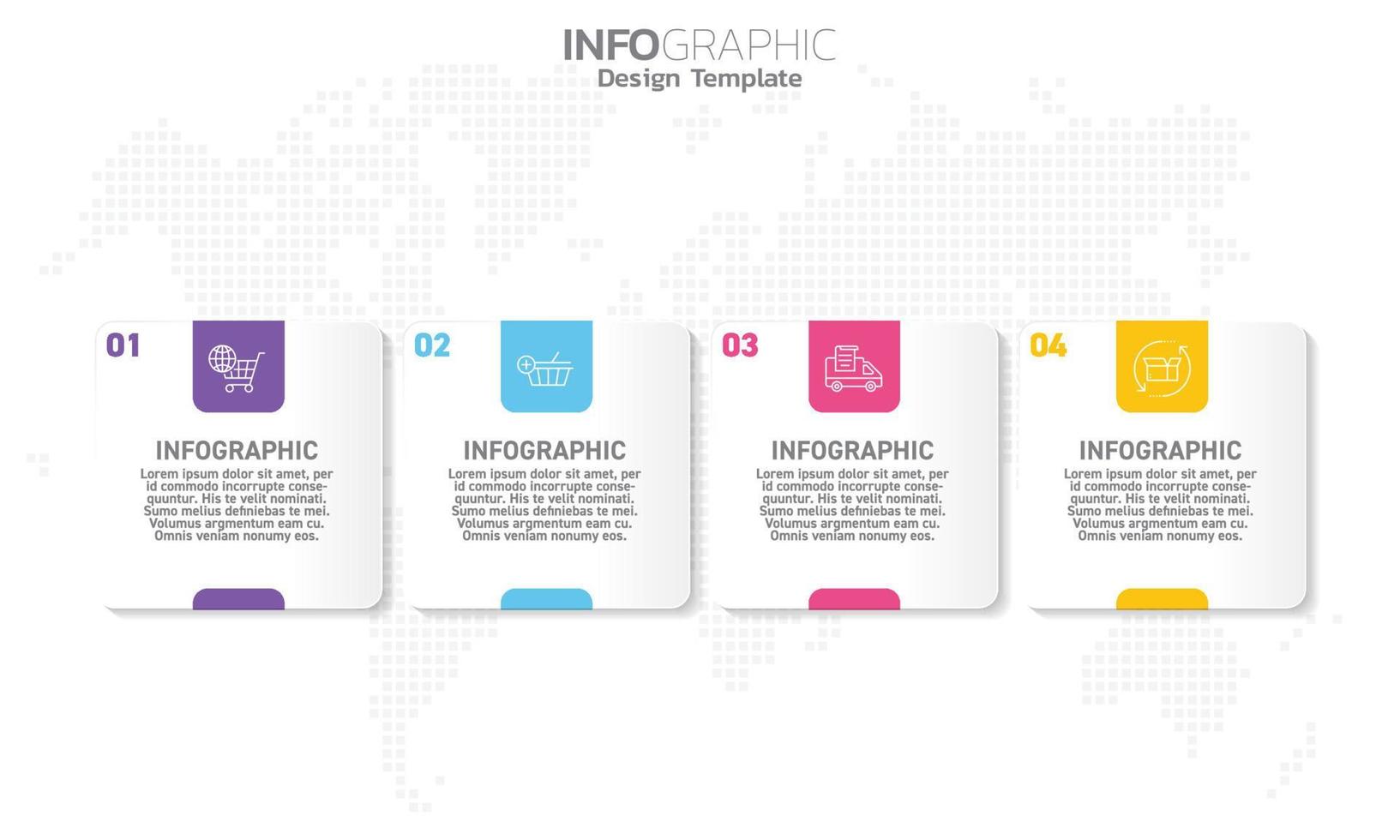 INFOGRAPHIC
Design Template

01

INFOGRAPHIC
Lorem ipsum dolor sit amet, per id commodo incorrupte consequuntur. His te velit nominati. Sumo melius definiebas te mei. Volumus argmentum eam cu. Omnis veniam nonumy eos.

02

INFOGRAPHIC
Lorem ipsum dolor sit amet, per id commodo incorrupte consequuntur. His te velit nominati. Sumo melius definiebas te mei. Volumus argmentum eam cu. Omnis veniam nonumy eos.

03

INFOGRAPHIC
Lorem ipsum dolor sit amet, per id commodo incorrupte consequuntur. His te velit nominati. Sumo melius definiebas te mei. Volumus argmentum eam cu. Omnis veniam nonumy eos.

04

INFOGRAPHIC
Lorem ipsum dolor sit amet, per id commodo incorrupte consequuntur. His te velit nominati. Sumo melius definiebas te mei. Volumus argmentum eam cu. Omnis veniam nonumy eos.