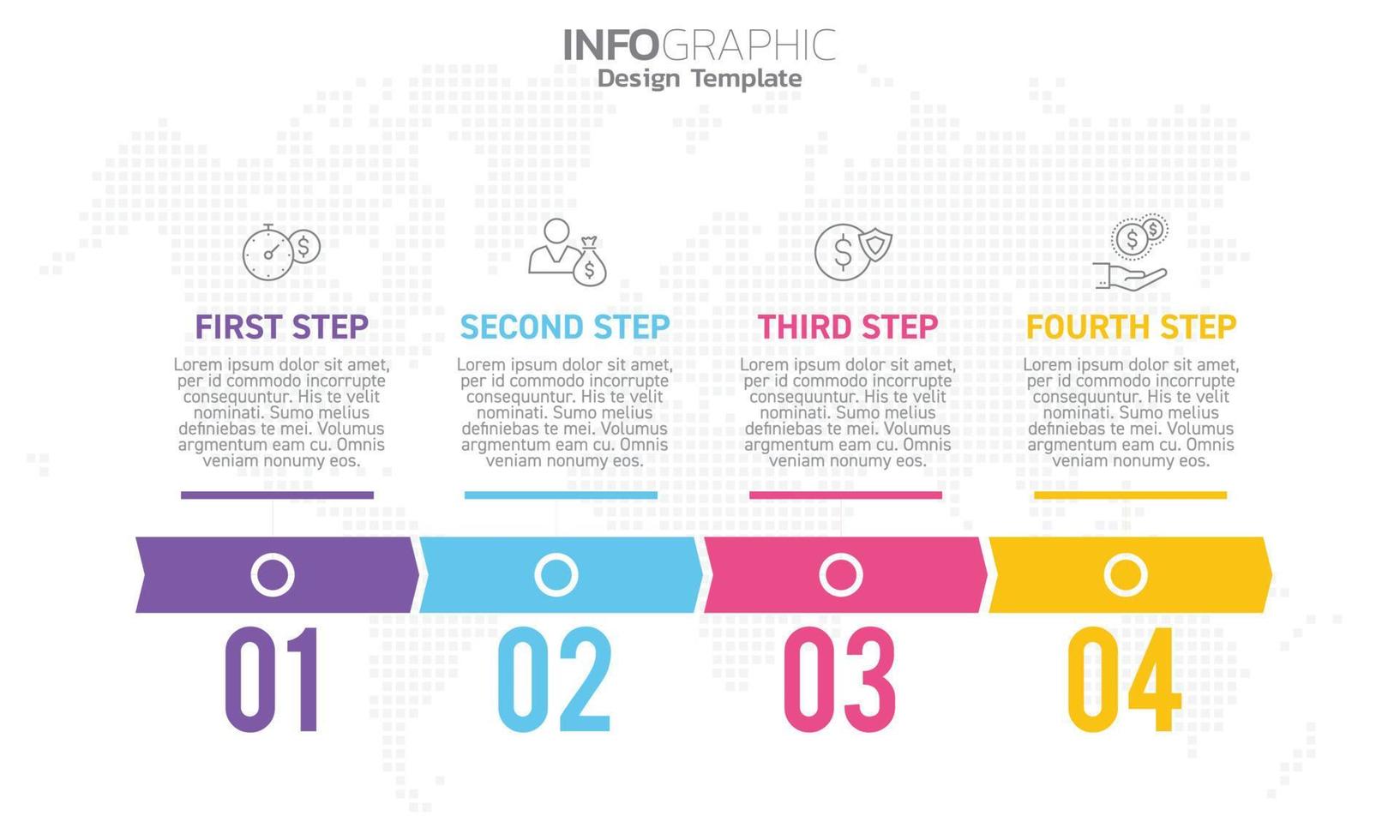 INFOGRAPHIC
Design Template

FIRST STEP
Lorem ipsum dolor sit amet, per id commodo incorrupte consequuntur. His te velit nominati. Sumo melius definiebas te mei. Volumus argmentum eam cu. Omnis veniam nonumy eos.

01

SECOND STEP
Lorem ipsum dolor sit amet, per id commodo incorrupte consequuntur. His te velit nominati. Sumo melius definiebas te mei. Volumus argmentum eam cu. Omnis veniam nonumy eos.

02

THIRD STEP
Lorem ipsum dolor sit amet, per id commodo incorrupte consequuntur. His te velit nominati. Sumo melius definiebas te mei. Volumus argmentum eam cu. Omnis veniam nonumy eos.

03

FOURTH STEP
Lorem ipsum dolor sit amet, per id commodo incorrupte consequuntur. His te velit nominati. Sumo melius definiebas te mei. Volumus argmentum eam cu. Omnis veniam nonumy eos.

04