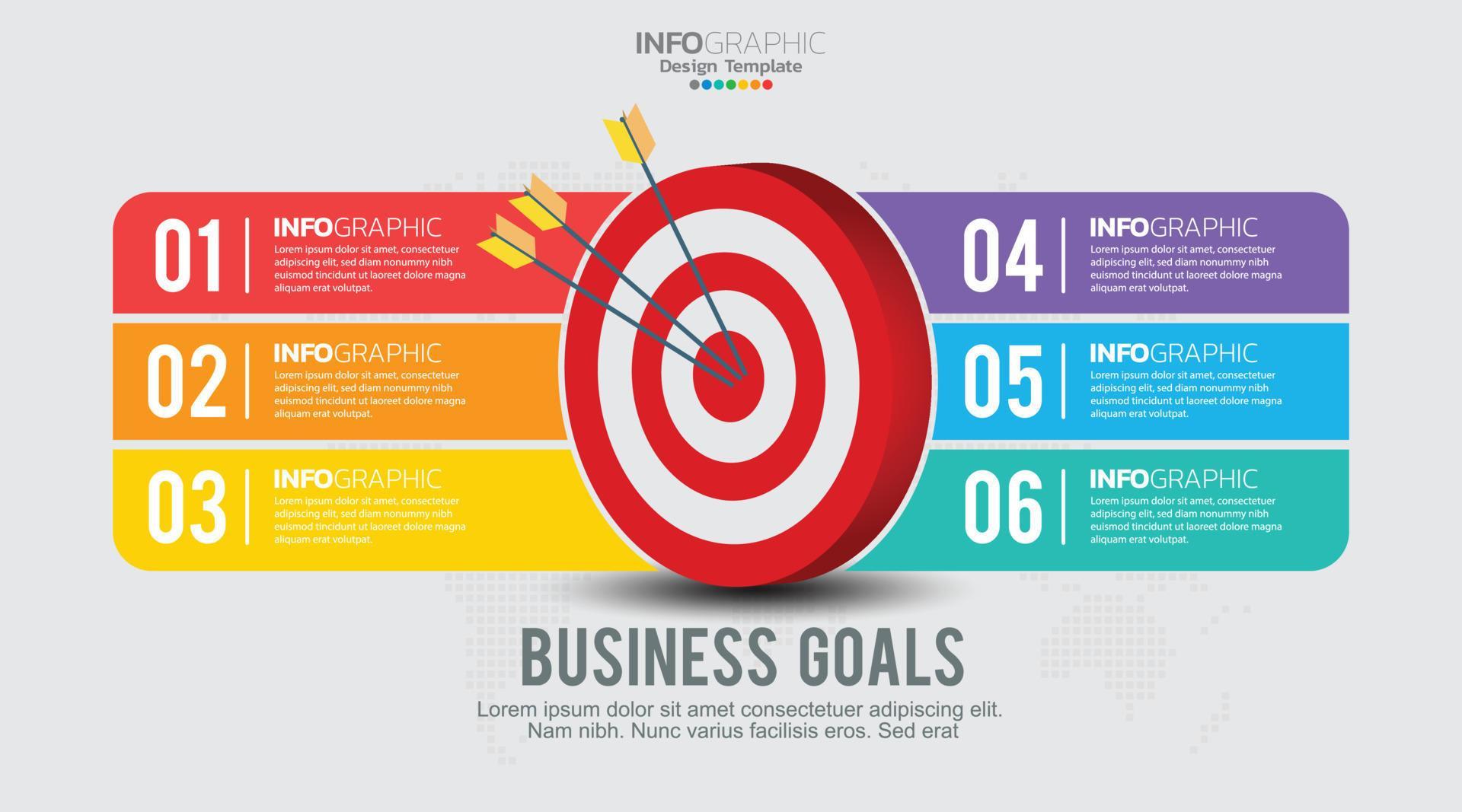 INFOGRAPHIC
Design Template

01 INFOGRAPHIC
Lorem ipsum dolor sit amet, consectetuer adipiscing elit, sed diam nonummy nibh euismod tincidunt ut laoreet dolore magna aliquam erat volutpat.

02 INFOGRAPHIC
Lorem ipsum dolor sit amet, consectetuer adipiscing elit, sed diam nonummy nibh euismod tincidunt ut laoreet dolore magna aliquam erat volutpat.

03 INFOGRAPHIC
Lorem ipsum dolor sit amet, consectetuer adipiscing elit, sed diam nonummy nibh euismod tincidunt ut laoreet dolore magna aliquam erat volutpat.

04 INFOGRAPHIC
Lorem ipsum dolor sit amet, consectetuer adipiscing elit, sed diam nonummy nibh euismod tincidunt ut laoreet dolore magna aliquam erat volutpat.

05 INFOGRAPHIC
Lorem ipsum dolor sit amet, consectetuer adipiscing elit, sed diam nonummy nibh euismod tincidunt ut laoreet dolore magna aliquam erat volutpat.

06 INFOGRAPHIC
Lorem ipsum dolor sit amet, consectetuer adipiscing elit, sed diam nonummy nibh euismod tincidunt ut laoreet dolore magna aliquam erat volutpat.

BUSINESS GOALS
Lorem ipsum dolor sit amet consectetuer adipiscing elit. Nam nibh. Nunc varius facilisis eros. Sed erat