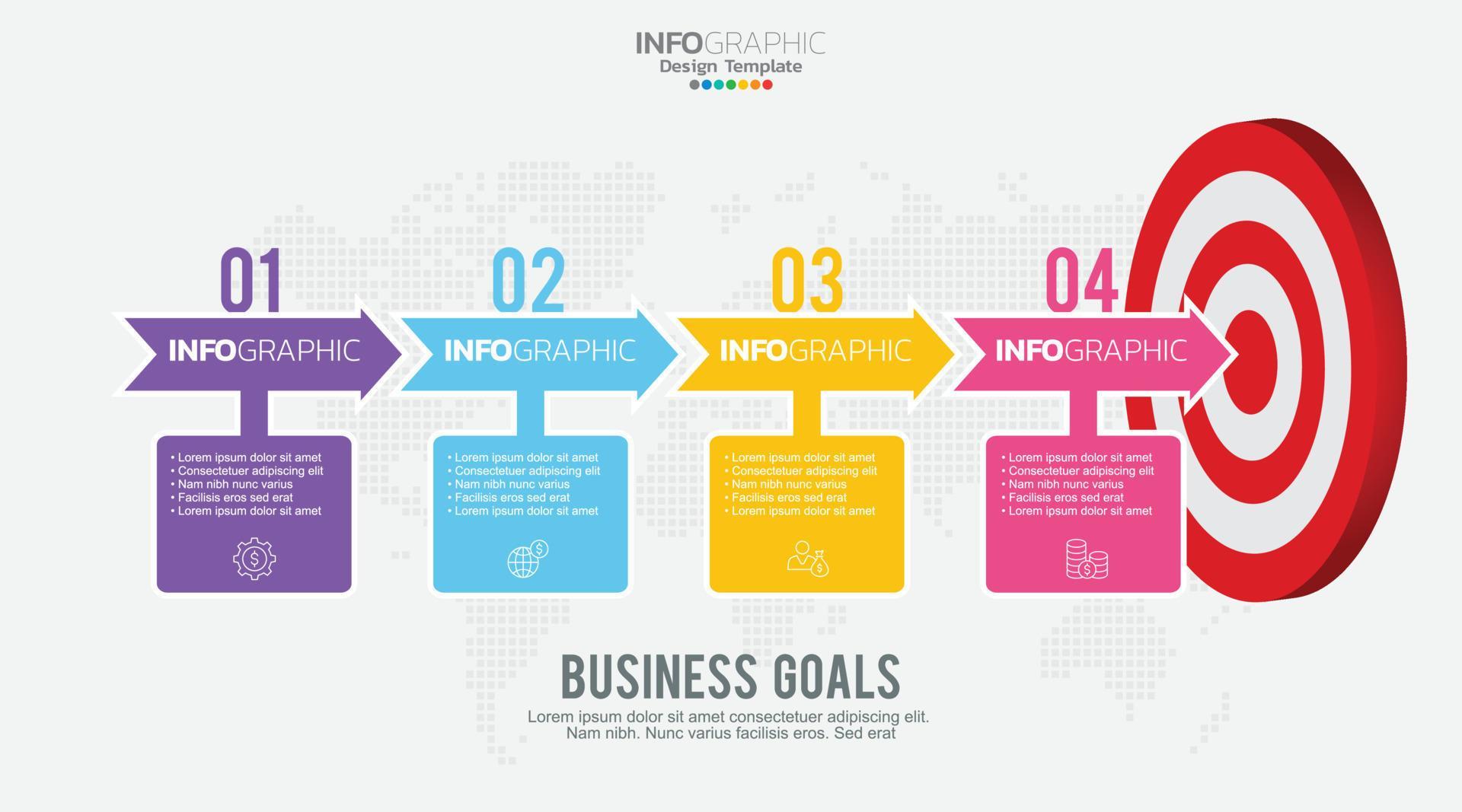 INFOGRAPHIC
Design Template

01
INFOGRAPHIC
• Lorem ipsum dolor sit amet
• Consectetuer adipiscing elit
• Nam nibh nunc varius
• Facilisis eros sed erat
• Lorem ipsum dolor sit amet

02
INFOGRAPHIC
• Lorem ipsum dolor sit amet
• Consectetuer adipiscing elit
• Nam nibh nunc varius
• Facilisis eros sed erat
• Lorem ipsum dolor sit amet

03
INFOGRAPHIC
• Lorem ipsum dolor sit amet
• Consectetuer adipiscing elit
• Nam nibh nunc varius
• Facilisis eros sed erat
• Lorem ipsum dolor sit amet

04
INFOGRAPHIC
• Lorem ipsum dolor sit amet
• Consectetuer adipiscing elit
• Nam nibh nunc varius
• Facilisis eros sed erat
• Lorem ipsum dolor sit amet

BUSINESS GOALS
Lorem ipsum dolor sit amet consectetuer adipiscing elit.
Nam nibh. Nunc varius facilisis eros. Sed erat